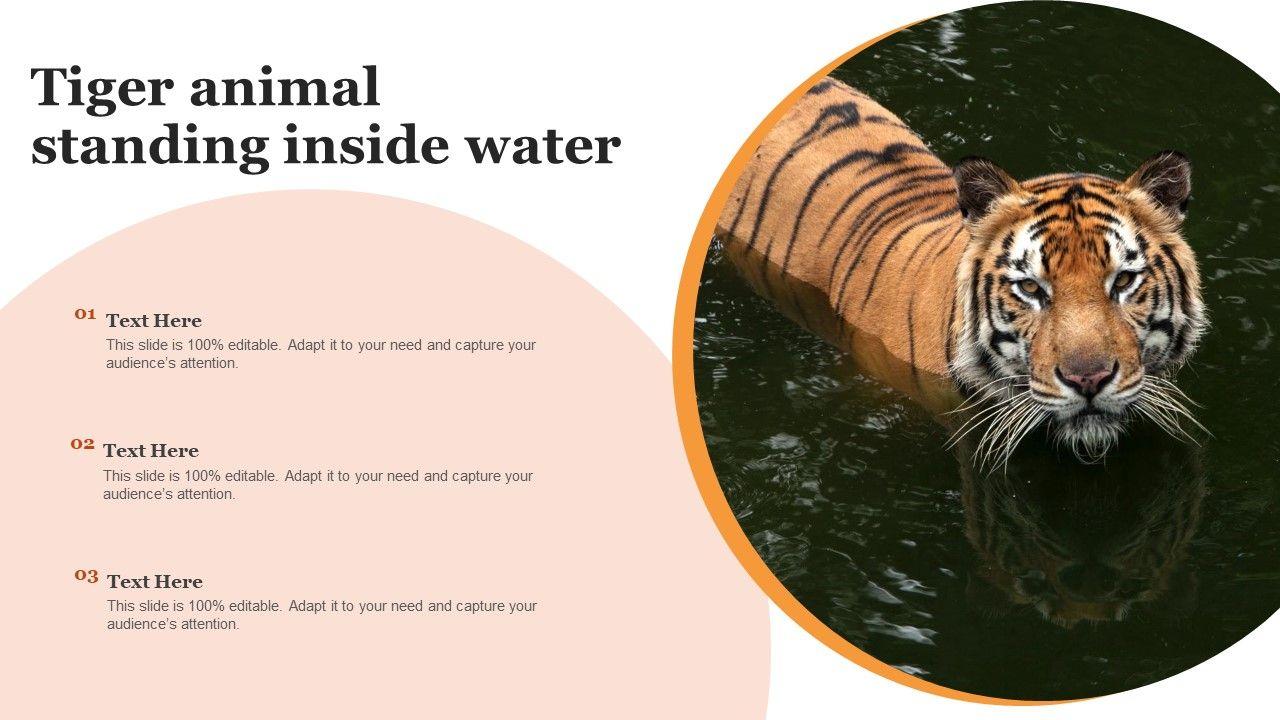 Tiger animal standing inside water

01 Text Here
This slide is 100% editable. Adapt it to your need and capture your audience's attention.

02 Text Here
This slide is 100% editable. Adapt it to your need and capture your audience's attention.

03 Text Here
This slide is 100% editable. Adapt it to your need and capture your audience's attention.