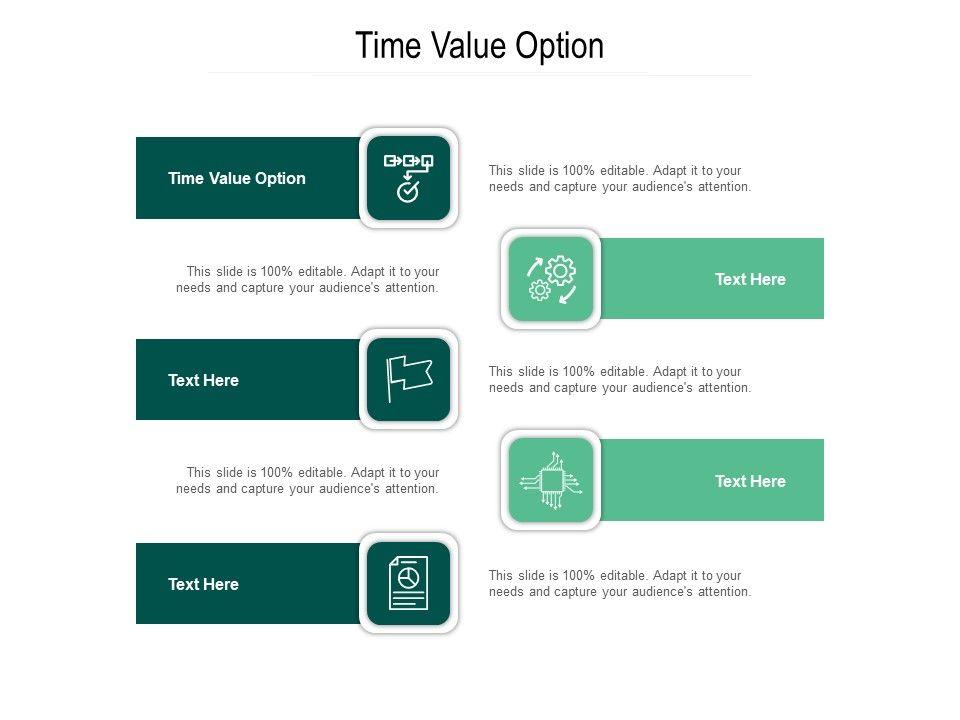 Time Value Option

Time Value Option

This slide is 100% editable. Adapt it to your needs and capture your audience's attention.

This slide is 100% editable. Adapt it to your needs and capture your audience's attention.

Text Here

Text Here

This slide is 100% editable. Adapt it to your needs and capture your audience's attention.

This slide is 100% editable. Adapt it to your needs and capture your audience's attention.

Text Here

Text Here

This slide is 100% editable. Adapt it to your needs and capture your audience's attention.