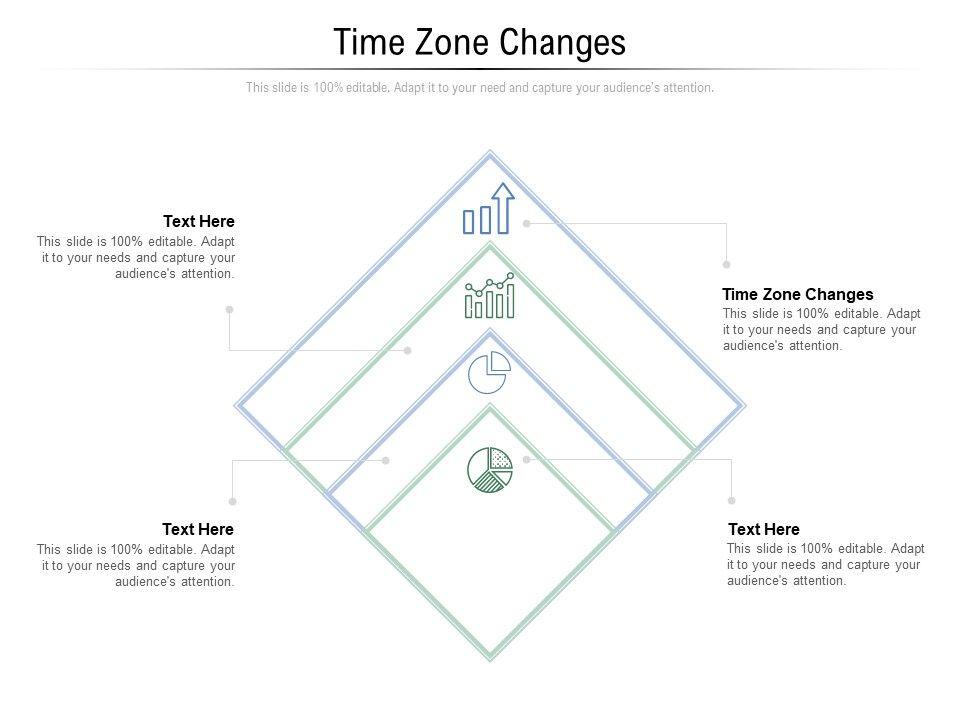 Time Zone Changes

This slide is 100% editable. Adapt it to your need and capture your audience's attention.

Text Here
This slide is 100% editable. Adapt it to your needs and capture your audience's attention.

Time Zone Changes
This slide is 100% editable. Adapt it to your needs and capture your audience's attention.

Text Here
This slide is 100% editable. Adapt it to your needs and capture your audience's attention.

Text Here
This slide is 100% editable. Adapt it to your needs and capture your audience's attention.