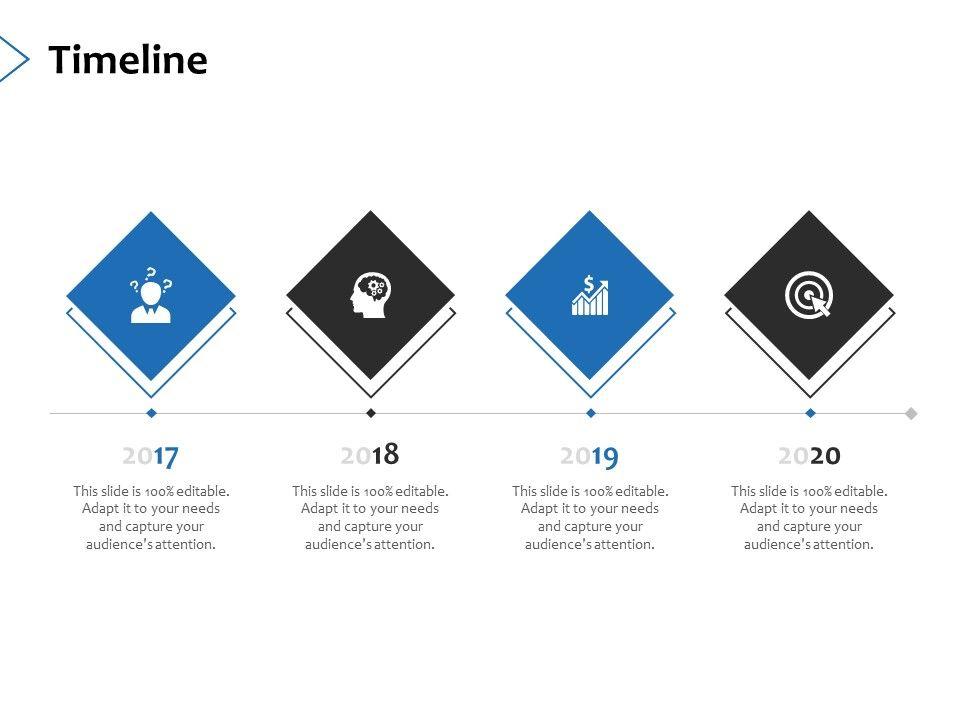 Timeline

2017

This slide is 100% editable. Adapt it to your needs and capture your audience's attention.

2018

This slide is 100% editable. Adapt it to your needs and capture your audience's attention.

2019

This slide is 100% editable. Adapt it to your needs and capture your audience's attention.

2020

This slide is 100% editable. Adapt it to your needs and capture your audience's attention.