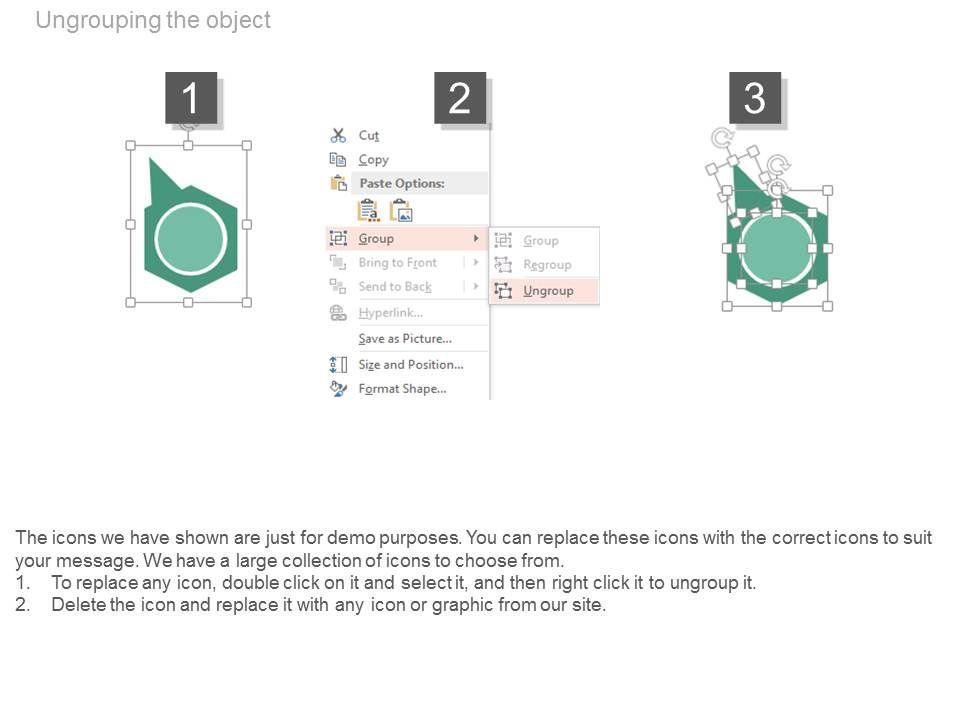 Ungrouping the object

1

2

Cut
Copy
Paste Options:
Group
Bring to Front
Send to Back
Hyperlink...
Save as Picture...
Size and Position...
Format Shape...

Group
Regroup
Ungroup

3

The icons we have shown are just for demo purposes. You can replace these icons with the correct icons to suit your message. We have a large collection of icons to choose from.
1. To replace any icon, double click on it and select it, and then right click it to ungroup it.
2. Delete the icon and replace it with any icon or graphic from our site.