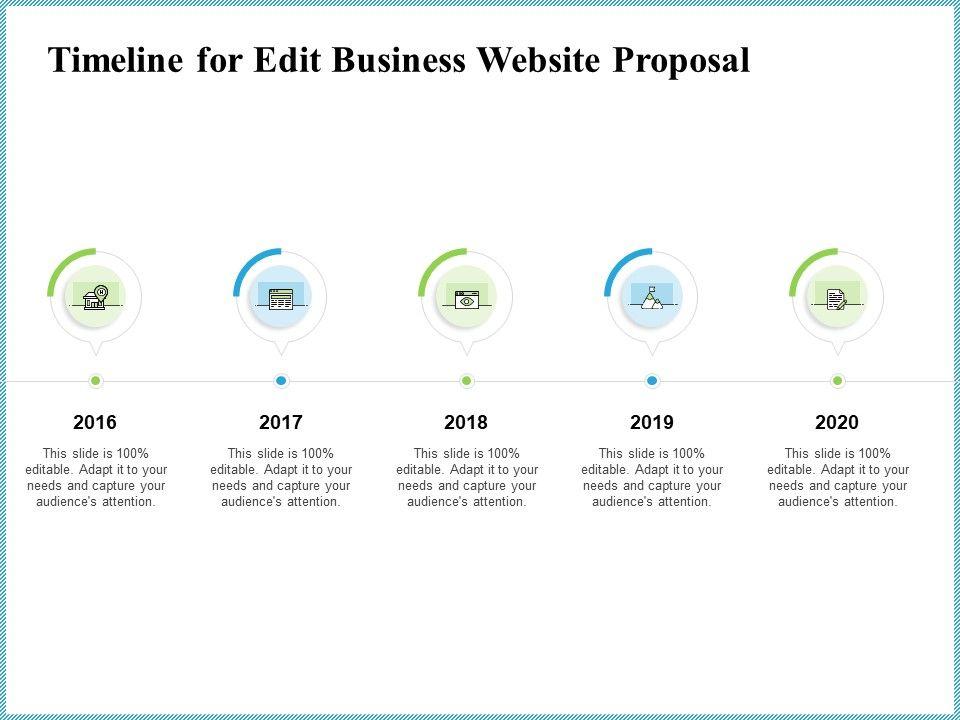 Timeline for Edit Business Website Proposal

2016

This slide is 100% editable. Adapt it to your needs and capture your audience's attention.

2017

This slide is 100% editable. Adapt it to your needs and capture your audience's attention.

2018

This slide is 100% editable. Adapt it to your needs and capture your audience's attention.

2019

This slide is 100% editable. Adapt it to your needs and capture your audience's attention.

2020

This slide is 100% editable. Adapt it to your needs and capture your audience's attention.