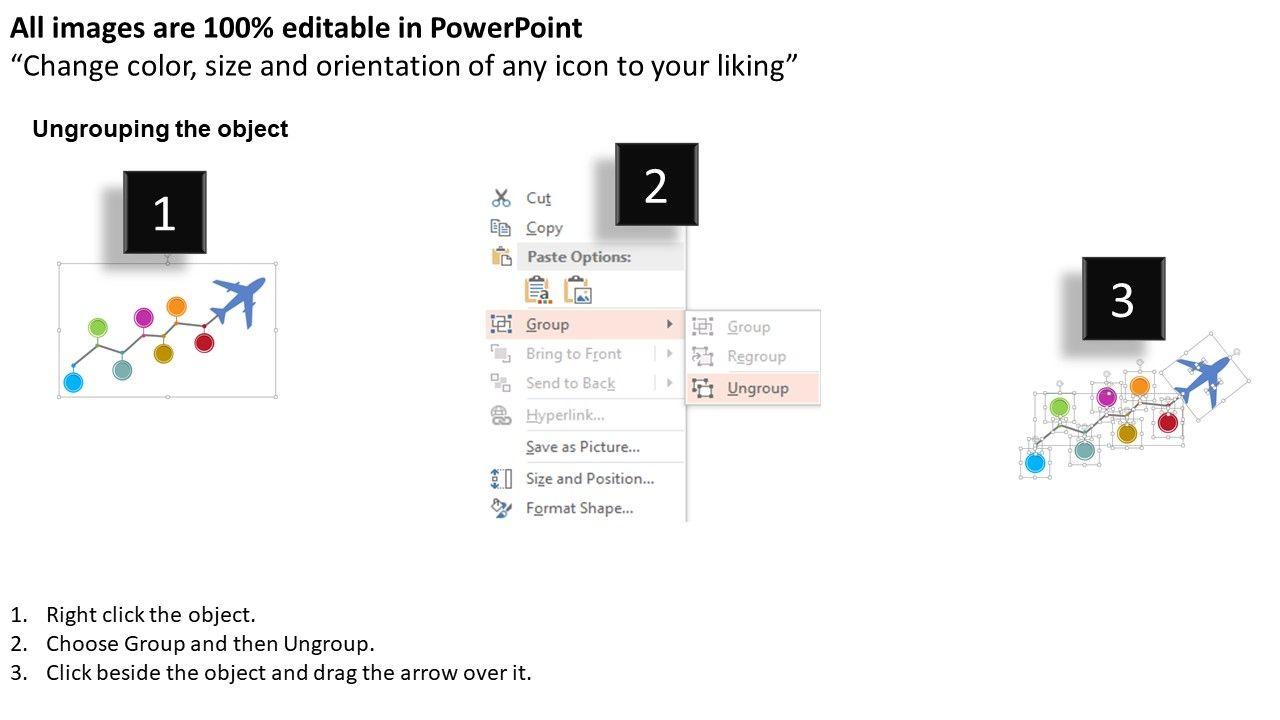 All images are 100% editable in PowerPoint
“Change color, size and orientation of any icon to your liking”

Ungrouping the object

1

2

Cut
Copy
Paste Options:
Group
Bring to Front
Send to Back
Hyperlink...
Save as Picture...
Size and Position...
Format Shape...

Group
Regroup
Ungroup

3

1. Right click the object.
2. Choose Group and then Ungroup.
3. Click beside the object and drag the arrow over it.