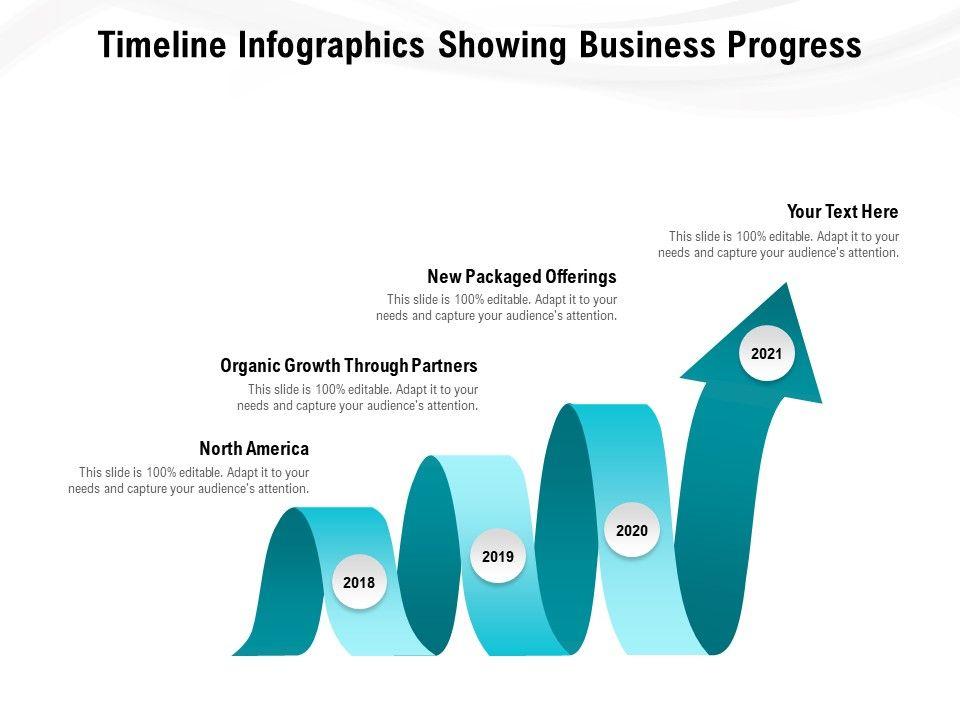 Timeline Infographics Showing Business Progress

Your Text Here
This slide is 100% editable. Adapt it to your needs and capture your audience's attention.

New Packaged Offerings
This slide is 100% editable. Adapt it to your needs and capture your audience's attention.

Organic Growth Through Partners
This slide is 100% editable. Adapt it to your needs and capture your audience's attention.

North America
This slide is 100% editable. Adapt it to your needs and capture your audience's attention.

2018

2019

2020

2021