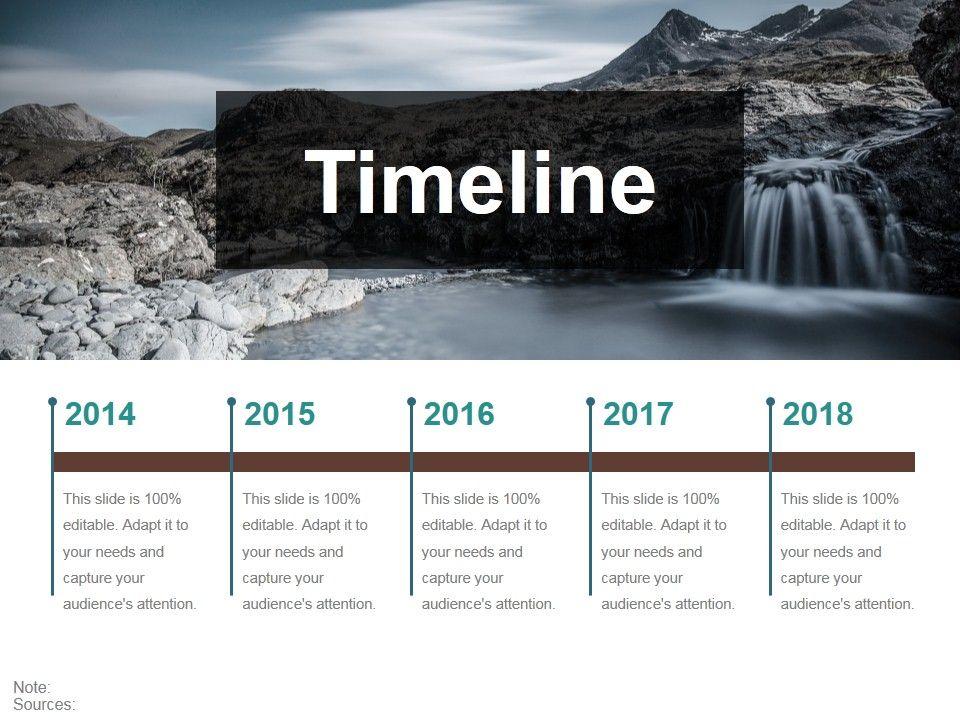 Timeline

2014

This slide is 100% editable. Adapt it to your needs and capture your audience's attention.

2015

This slide is 100% editable. Adapt it to your needs and capture your audience's attention.

2016

This slide is 100% editable. Adapt it to your needs and capture your audience's attention.

2017

This slide is 100% editable. Adapt it to your needs and capture your audience's attention.

2018

This slide is 100% editable. Adapt it to your needs and capture your audience's attention.

Note:
Sources: