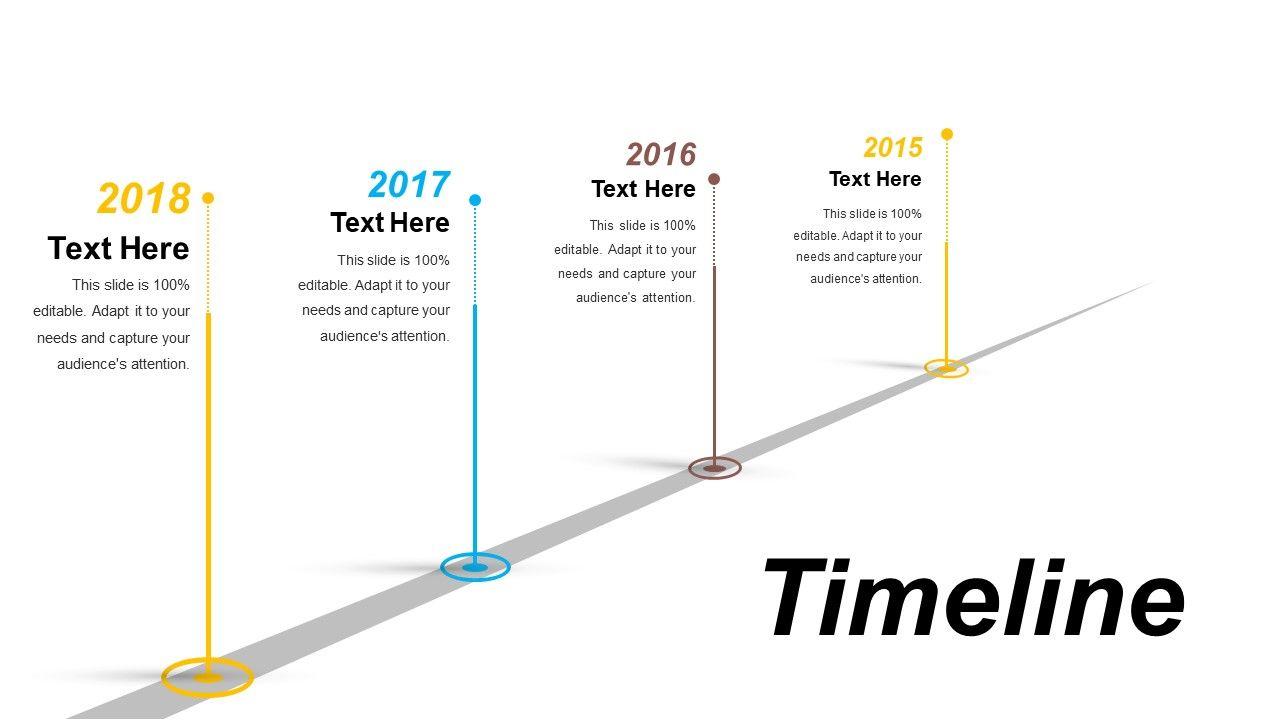 2018
Text Here
This slide is 100% editable. Adapt it to your needs and capture your audience's attention.

2017
Text Here
This slide is 100% editable. Adapt it to your needs and capture your audience's attention.

2016
Text Here
This slide is 100% editable. Adapt it to your needs and capture your audience's attention.

2015
Text Here
This slide is 100% editable. Adapt it to your needs and capture your audience's attention.

Timeline