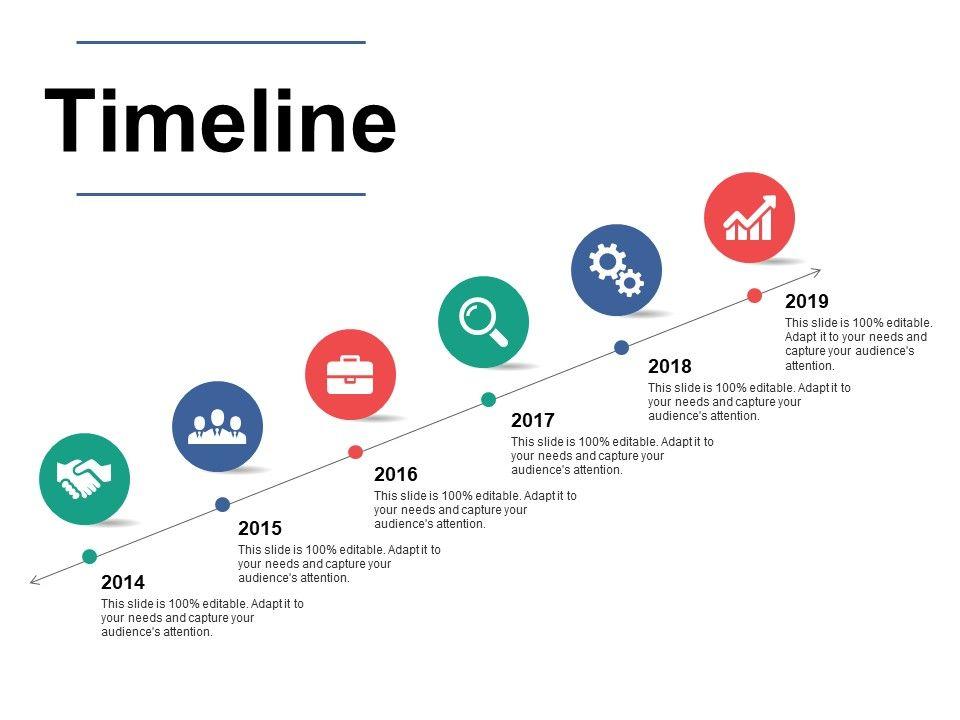 Timeline

2014
This slide is 100% editable. Adapt it to your needs and capture your audience's attention.

2015
This slide is 100% editable. Adapt it to your needs and capture your audience's attention.

2016
This slide is 100% editable. Adapt it to your needs and capture your audience's attention.

2017
This slide is 100% editable. Adapt it to your needs and capture your audience's attention.

2018
This slide is 100% editable. Adapt it to your needs and capture your audience's attention.

2019
This slide is 100% editable. Adapt it to your needs and capture your audience's attention.