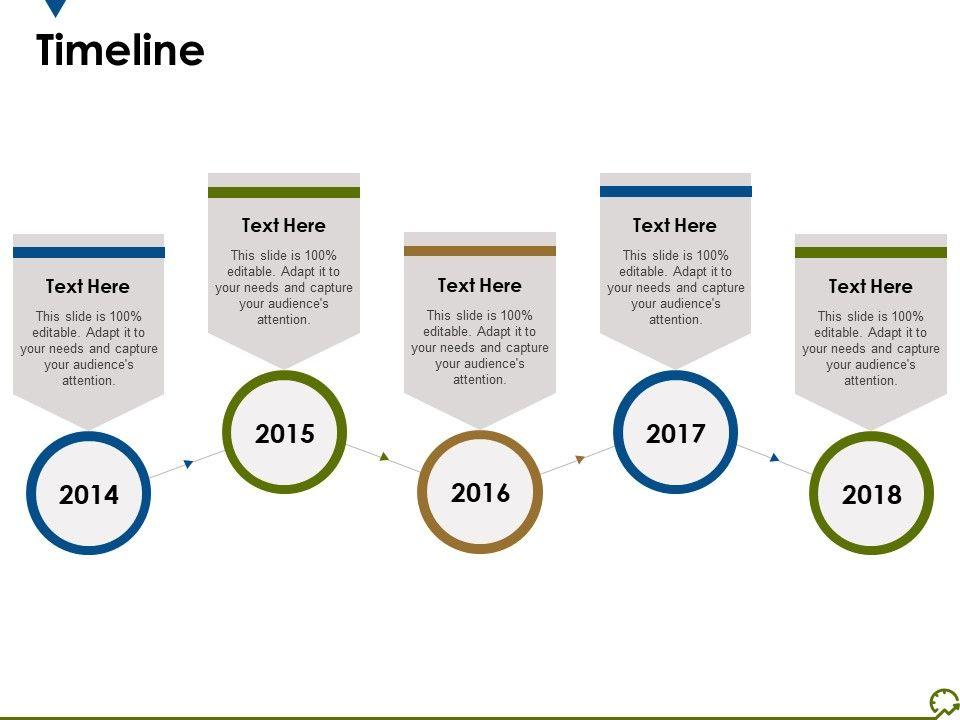 Timeline

Text Here
This slide is 100% editable. Adapt it to your needs and capture your audience's attention.

2014

Text Here
This slide is 100% editable. Adapt it to your needs and capture your audience's attention.

2015

Text Here
This slide is 100% editable. Adapt it to your needs and capture your audience's attention.

2016

Text Here
This slide is 100% editable. Adapt it to your needs and capture your audience's attention.

2017

Text Here
This slide is 100% editable. Adapt it to your needs and capture your audience's attention.

2018