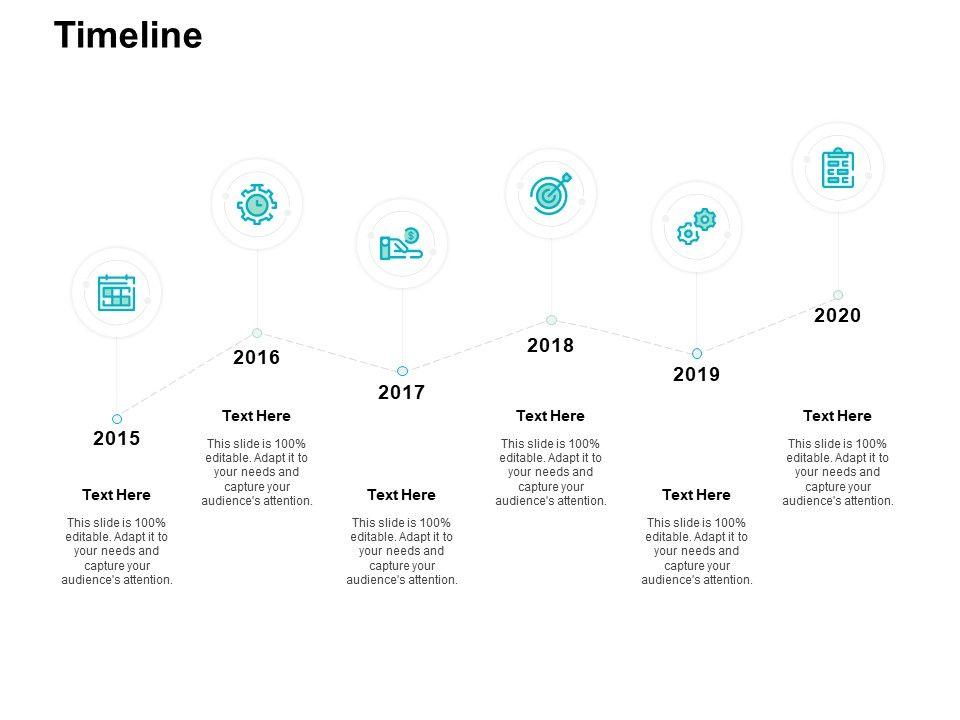 Timeline

2015

Text Here

This slide is 100% editable. Adapt it to your needs and capture your audience's attention.

2016

Text Here

This slide is 100% editable. Adapt it to your needs and capture your audience's attention.

2017

Text Here

This slide is 100% editable. Adapt it to your needs and capture your audience's attention.

2018

Text Here

This slide is 100% editable. Adapt it to your needs and capture your audience's attention.

2019

Text Here

This slide is 100% editable. Adapt it to your needs and capture your audience's attention.

2020

Text Here

This slide is 100% editable. Adapt it to your needs and capture your audience's attention.