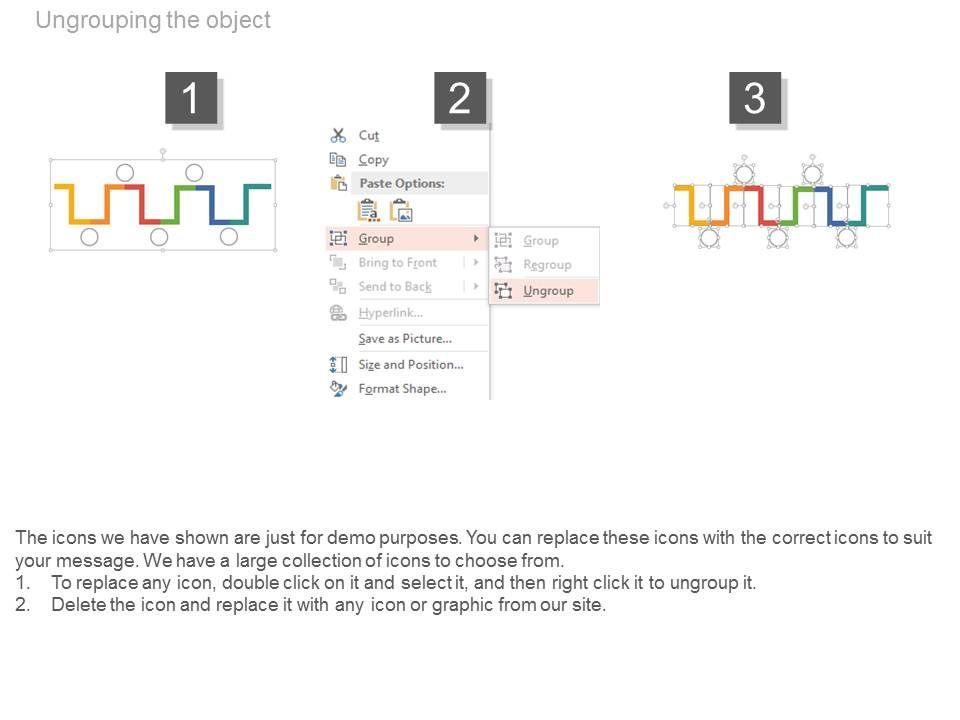 Ungrouping the object

1

2

3

Cut
Copy
Paste Options:
Group
Bring to Front
Send to Back
Hyperlink...
Save as Picture...
Size and Position...
Format Shape...

Group
Regroup
Ungroup

The icons we have shown are just for demo purposes. You can replace these icons with the correct icons to suit your message. We have a large collection of icons to choose from.
1. To replace any icon, double click on it and select it, and then right click it to ungroup it.
2. Delete the icon and replace it with any icon or graphic from our site.