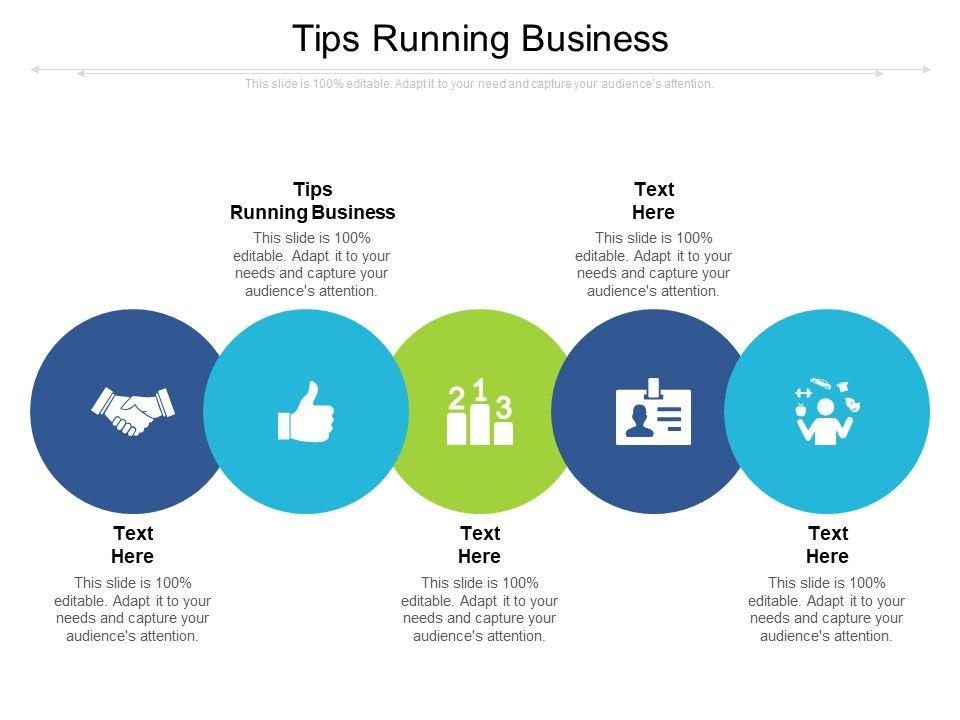 Tips Running Business

This slide is 100% editable. Adapt it to your need and capture your audience's attention.

Tips Running Business

This slide is 100% editable. Adapt it to your needs and capture your audience's attention.

Text Here

This slide is 100% editable. Adapt it to your needs and capture your audience's attention.

2 1 3

Text Here

This slide is 100% editable. Adapt it to your needs and capture your audience's attention.

Text Here

This slide is 100% editable. Adapt it to your needs and capture your audience's attention.

Text Here

This slide is 100% editable. Adapt it to your needs and capture your audience's attention.