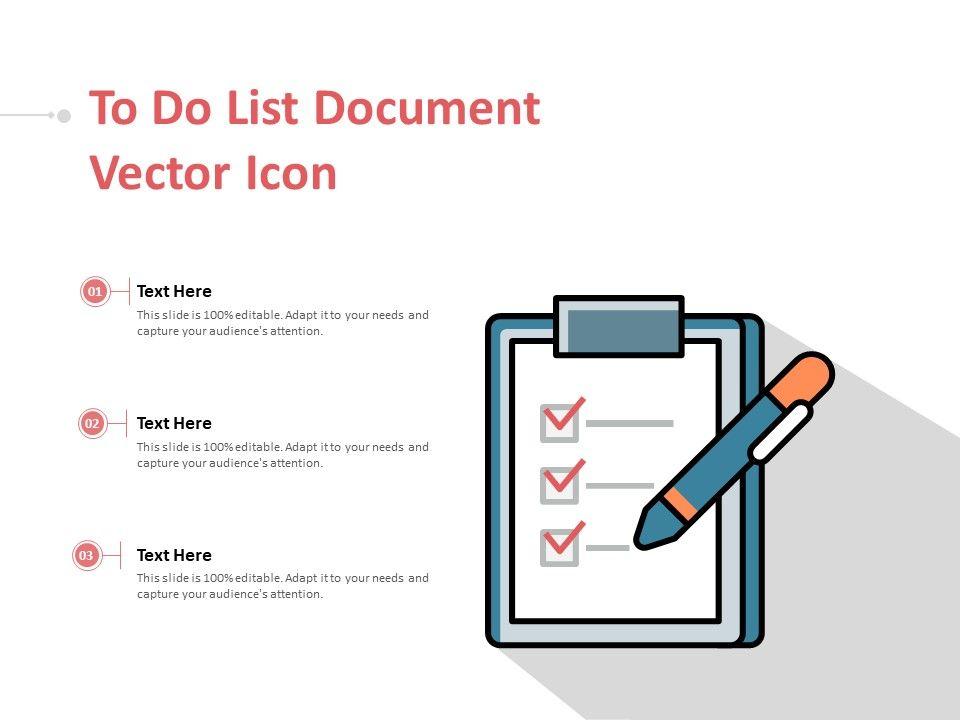 To Do List Document Vector Icon

01
Text Here
This slide is 100% editable. Adapt it to your needs and capture your audience's attention.

02
Text Here
This slide is 100% editable. Adapt it to your needs and capture your audience's attention.

03
Text Here
This slide is 100% editable. Adapt it to your needs and capture your audience's attention.