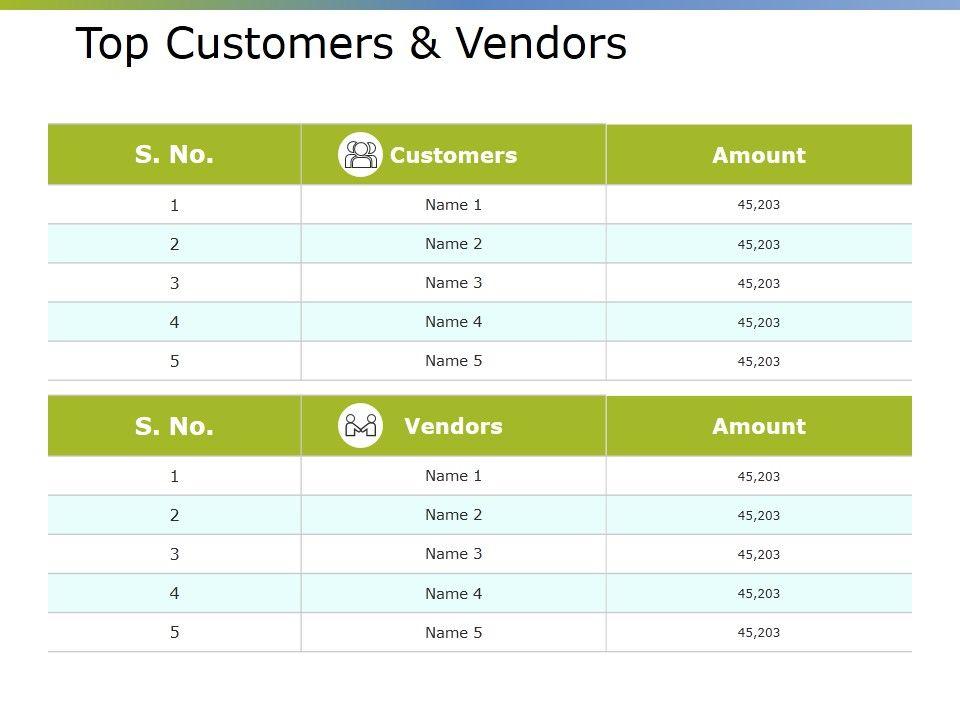 Top Customers & Vendors

| S. No. | Customers | Amount |
|---|---|---|
| 1 | Name 1 | 45,203 |
| 2 | Name 2 | 45,203 |
| 3 | Name 3 | 45,203 |
| 4 | Name 4 | 45,203 |
| 5 | Name 5 | 45,203 |

| S. No. | Vendors | Amount |
|---|---|---|
| 1 | Name 1 | 45,203 |
| 2 | Name 2 | 45,203 |
| 3 | Name 3 | 45,203 |
| 4 | Name 4 | 45,203 |
| 5 | Name 5 | 45,203 |