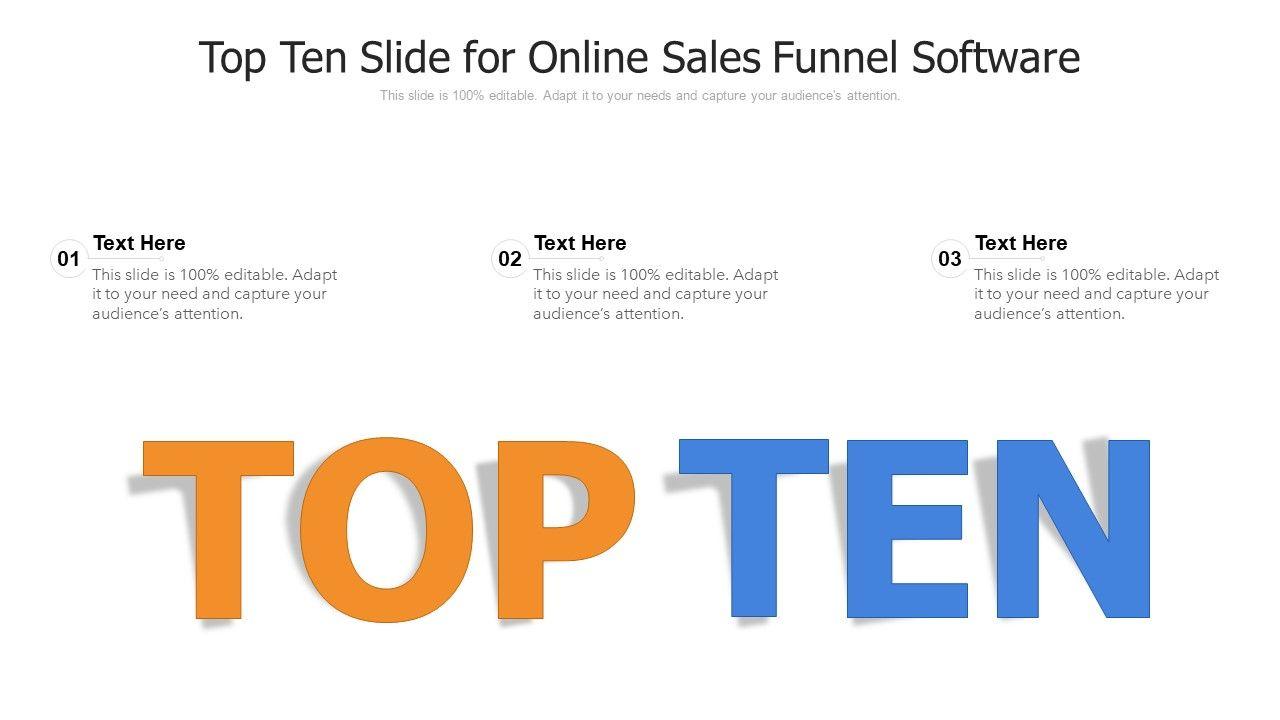 Top Ten Slide for Online Sales Funnel Software

This slide is 100% editable. Adapt it to your needs and capture your audience's attention.

01 Text Here
This slide is 100% editable. Adapt it to your need and capture your audience's attention.

02 Text Here
This slide is 100% editable. Adapt it to your need and capture your audience's attention.

03 Text Here
This slide is 100% editable. Adapt it to your need and capture your audience's attention.

TOP TEN