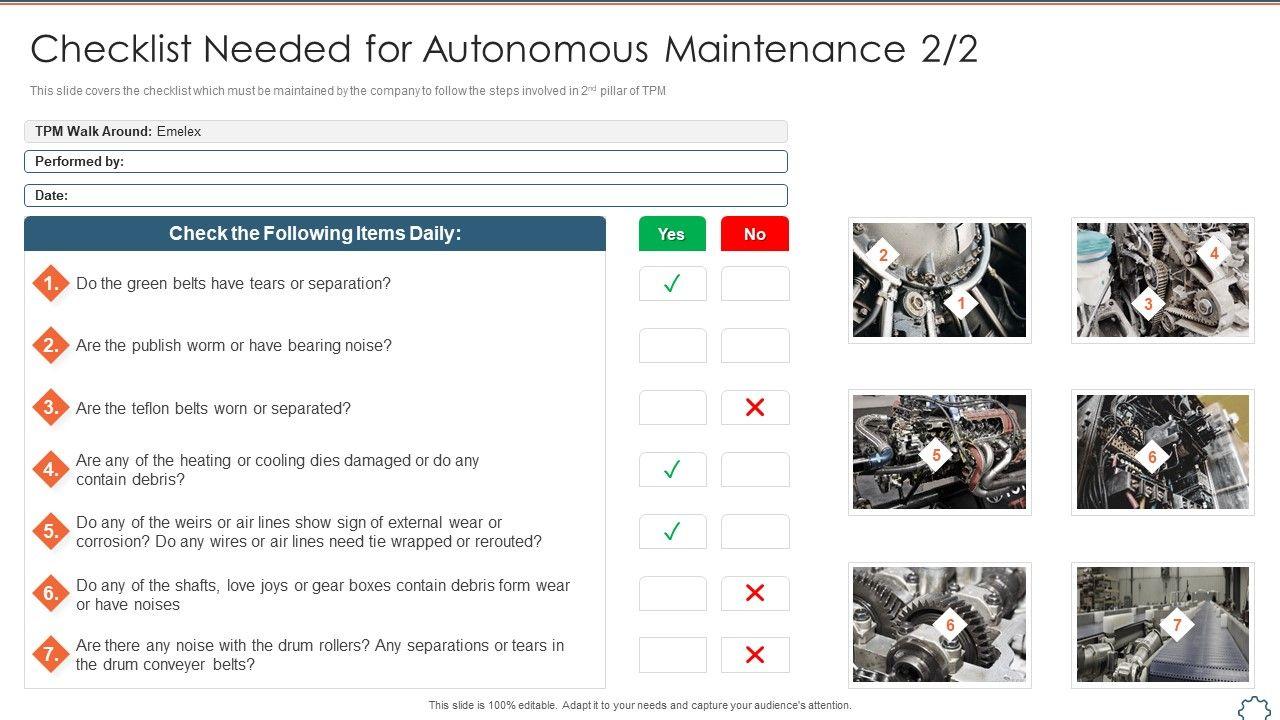 Checklist Needed for Autonomous Maintenance 2/2

This slide covers the checklist which must be maintained by the company to follow the steps involved in 2nd pillar of TPM

TPM Walk Around: Emelex

Performed by:

Date:

| Check the Following Items Daily: | Yes | No |
|---|---|---|
| 1. Do the green belts have tears or separation? | ✓ | |
| 2. Are the publish worm or have bearing noise? | | |
| 3. Are the teflon belts worn or separated? | | ✗ |
| 4. Are any of the heating or cooling dies damaged or do any contain debris? | ✓ | |
| 5. Do any of the weirs or air lines show sign of external wear or corrosion? Do any wires or air lines need tie wrapped or rerouted? | ✓ | |
| 6. Do any of the shafts, love joys or gear boxes contain debris form wear or have noises | | ✗ |
| 7. Are there any noise with the drum rollers? Any separations or tears in the drum conveyer belts? | | ✗ |

2
1
4
3
5
6
6
7

This slide is 100% editable. Adapt it to your needs and capture your audience's attention.