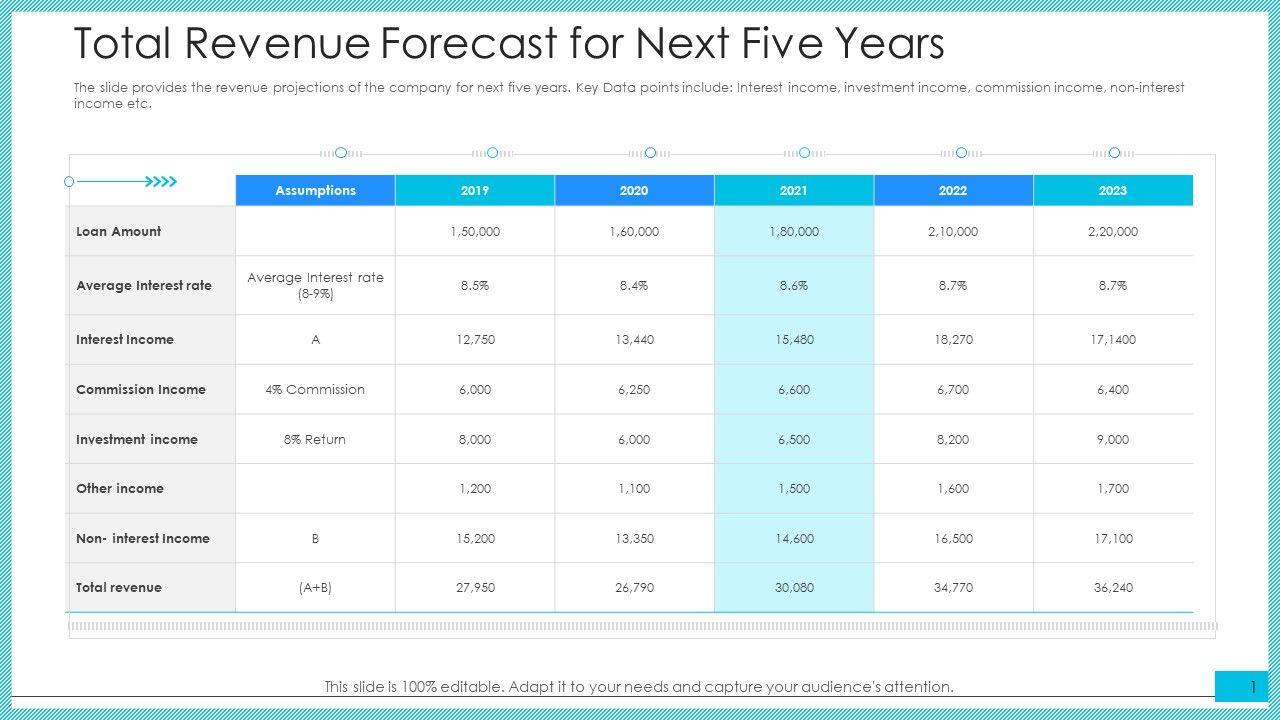 Total Revenue Forecast for Next Five Years

The slide provides the revenue projections of the company for next five years. Key Data points include: Interest income, investment income, commission income, non-interest income etc.

| | Assumptions | 2019 | 2020 | 2021 | 2022 | 2023 |
|---|---|---|---|---|---|---|
| Loan Amount | | 1,50,000 | 1,60,000 | 1,80,000 | 2,10,000 | 2,20,000 |
| Average Interest rate | Average Interest rate (8-9%) | 8.5% | 8.4% | 8.6% | 8.7% | 8.7% |
| Interest Income | A | 12,750 | 13,440 | 15,480 | 18,270 | 17,1400 |
| Commission Income | 4% Commission | 6,000 | 6,250 | 6,600 | 6,700 | 6,400 |
| Investment income | 8% Return | 8,000 | 6,000 | 6,500 | 8,200 | 9,000 |
| Other income | | 1,200 | 1,100 | 1,500 | 1,600 | 1,700 |
| Non- interest Income | B | 15,200 | 13,350 | 14,600 | 16,500 | 17,100 |
| Total revenue | (A+B) | 27,950 | 26,790 | 30,080 | 34,770 | 36,240 |

This slide is 100% editable. Adapt it to your needs and capture your audience's attention.

1