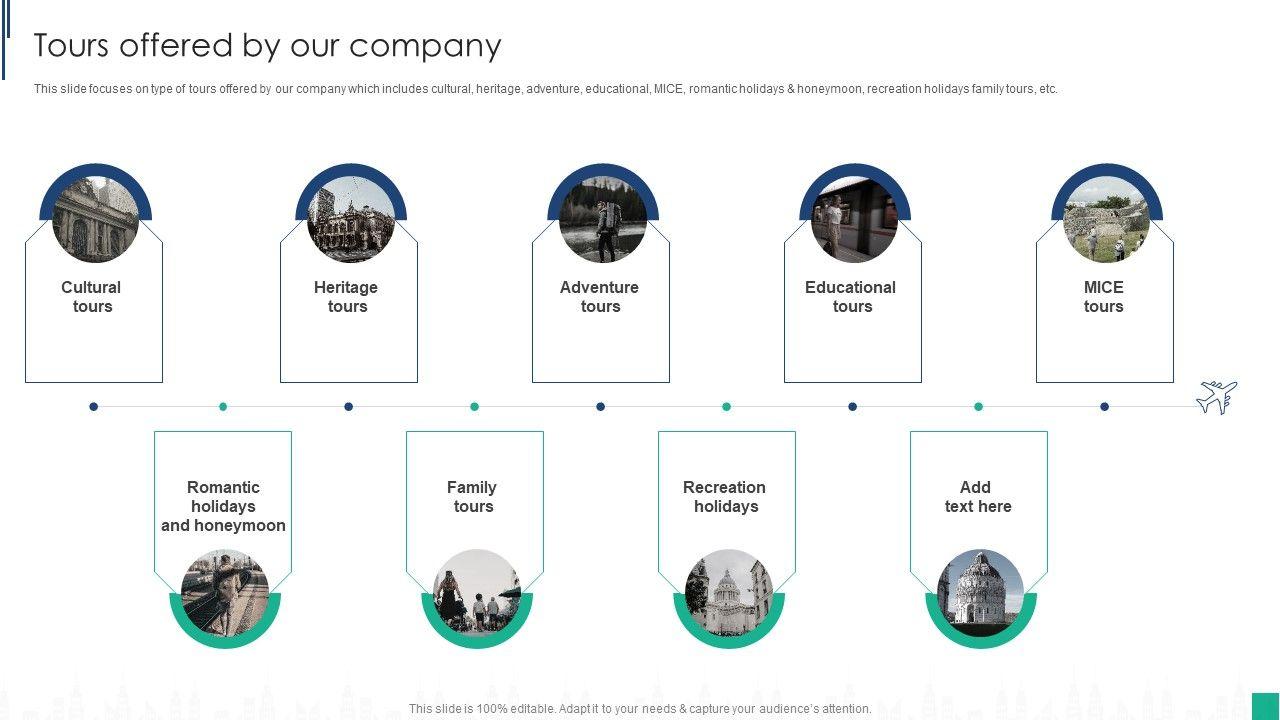 Tours offered by our company

This slide focuses on type of tours offered by our company which includes cultural, heritage, adventure, educational, MICE, romantic holidays & honeymoon, recreation holidays family tours, etc.

Cultural tours

Heritage tours

Adventure tours

Educational tours

MICE tours

Romantic holidays and honeymoon

Family tours

Recreation holidays

Add text here

This slide is 100% editable. Adapt it to your needs & capture your audience's attention.