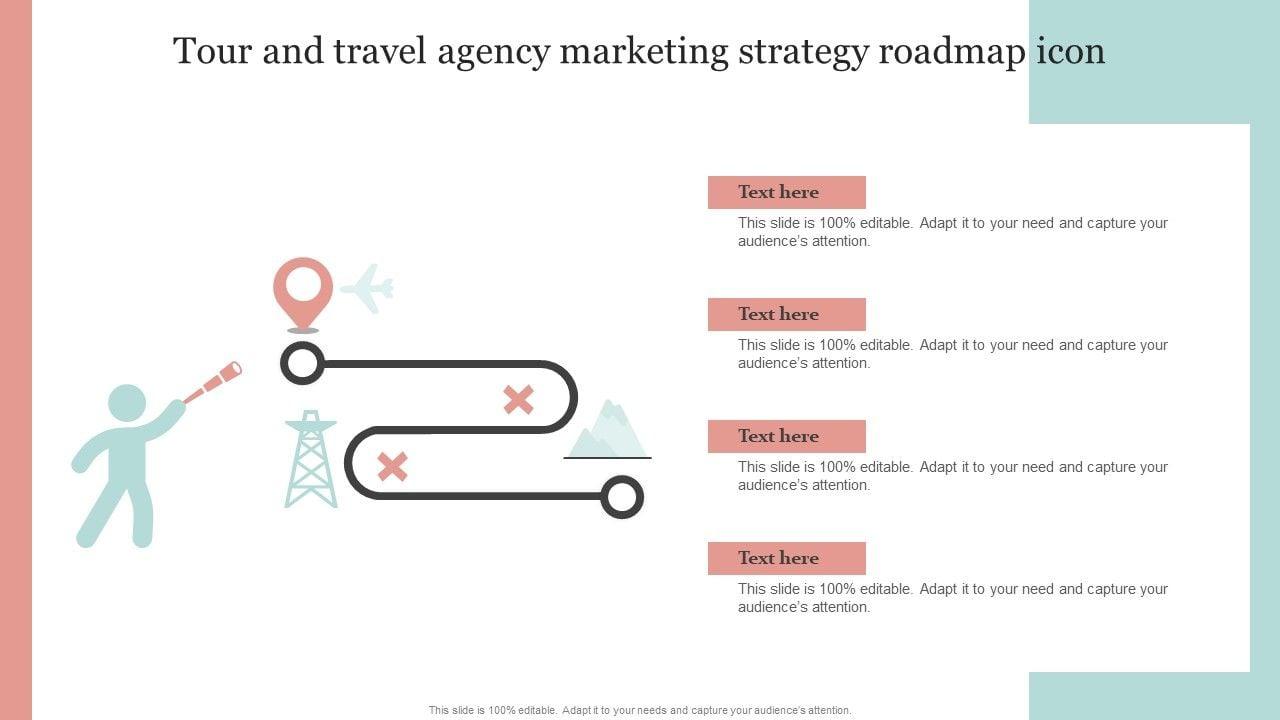 Tour and travel agency marketing strategy roadmap icon

Text here

This slide is 100% editable. Adapt it to your need and capture your audience's attention.

Text here

This slide is 100% editable. Adapt it to your need and capture your audience's attention.

Text here

This slide is 100% editable. Adapt it to your need and capture your audience's attention.

Text here

This slide is 100% editable. Adapt it to your need and capture your audience's attention.

This slide is 100% editable. Adapt it to your needs and capture your audience's attention.