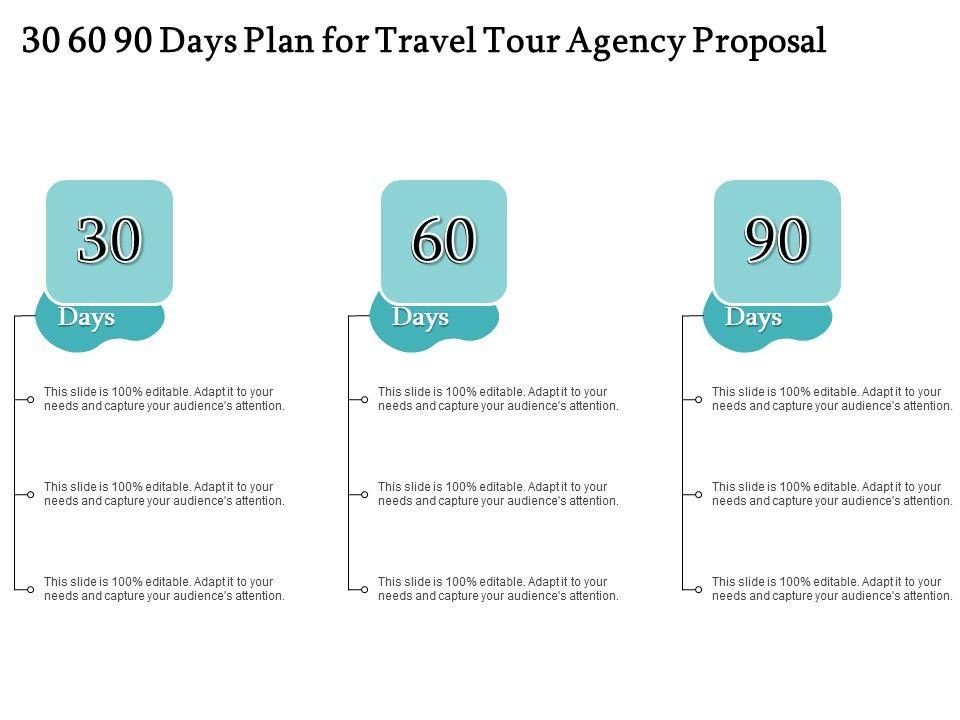 30 60 90 Days Plan for Travel Tour Agency Proposal

30

Days

This slide is 100% editable. Adapt it to your needs and capture your audience's attention.

This slide is 100% editable. Adapt it to your needs and capture your audience's attention.

This slide is 100% editable. Adapt it to your needs and capture your audience's attention.

60

Days

This slide is 100% editable. Adapt it to your needs and capture your audience's attention.

This slide is 100% editable. Adapt it to your needs and capture your audience's attention.

This slide is 100% editable. Adapt it to your needs and capture your audience's attention.

90

Days

This slide is 100% editable. Adapt it to your needs and capture your audience's attention.

This slide is 100% editable. Adapt it to your needs and capture your audience's attention.

This slide is 100% editable. Adapt it to your needs and capture your audience's attention.