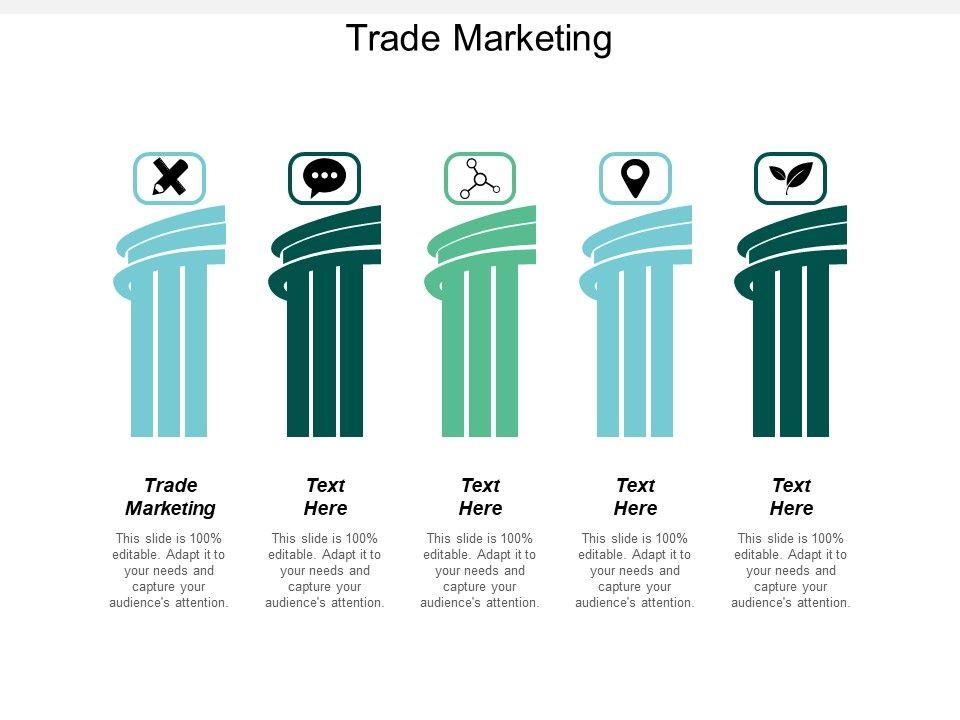 Trade Marketing

Trade Marketing

This slide is 100% editable. Adapt it to your needs and capture your audience's attention.

Text Here

This slide is 100% editable. Adapt it to your needs and capture your audience's attention.

Text Here

This slide is 100% editable. Adapt it to your needs and capture your audience's attention.

Text Here

This slide is 100% editable. Adapt it to your needs and capture your audience's attention.

Text Here

This slide is 100% editable. Adapt it to your needs and capture your audience's attention.