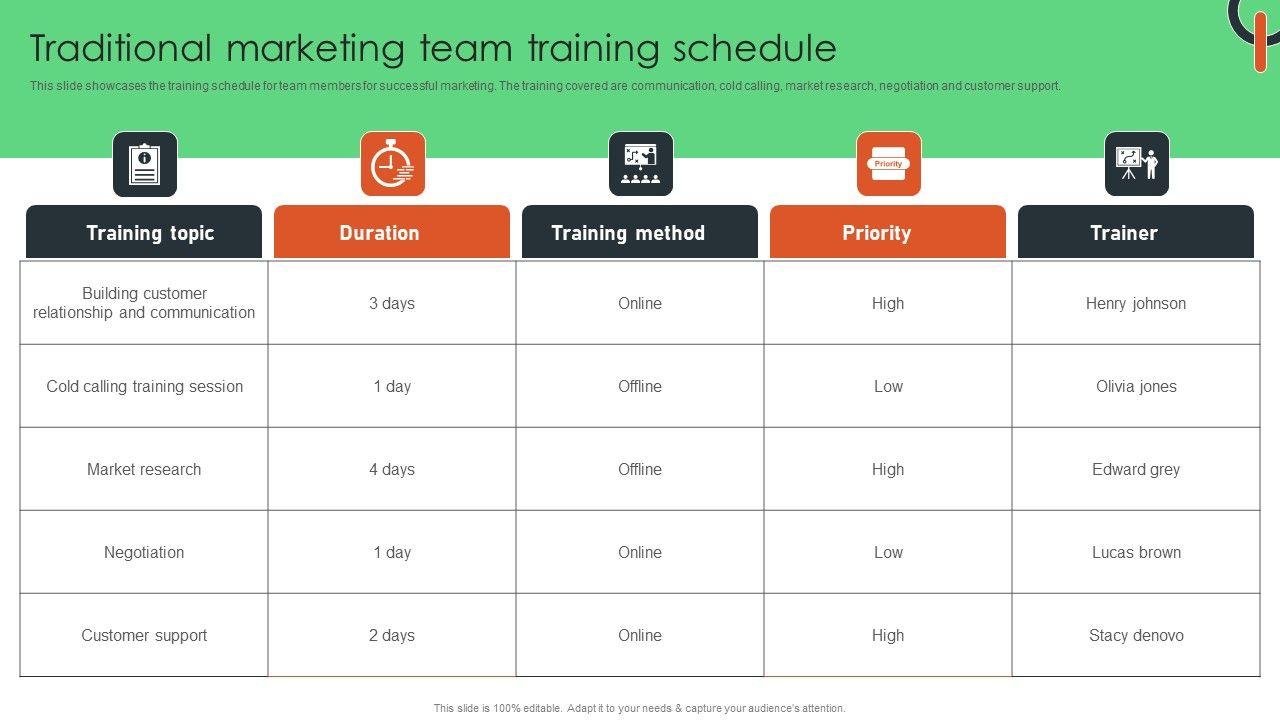 Traditional marketing team training schedule

This slide showcases the training schedule for team members for successful marketing. The training covered are communication, cold calling, market research, negotiation and customer support.

Priority

| Training topic | Duration | Training method | Priority | Trainer |
|---|---|---|---|---|
| Building customer relationship and communication | 3 days | Online | High | Henry johnson |
| Cold calling training session | 1 day | Offline | Low | Olivia jones |
| Market research | 4 days | Offline | High | Edward grey |
| Negotiation | 1 day | Online | Low | Lucas brown |
| Customer support | 2 days | Online | High | Stacy denovo |

This slide is 100% editable. Adapt it to your needs & capture your audience's attention.