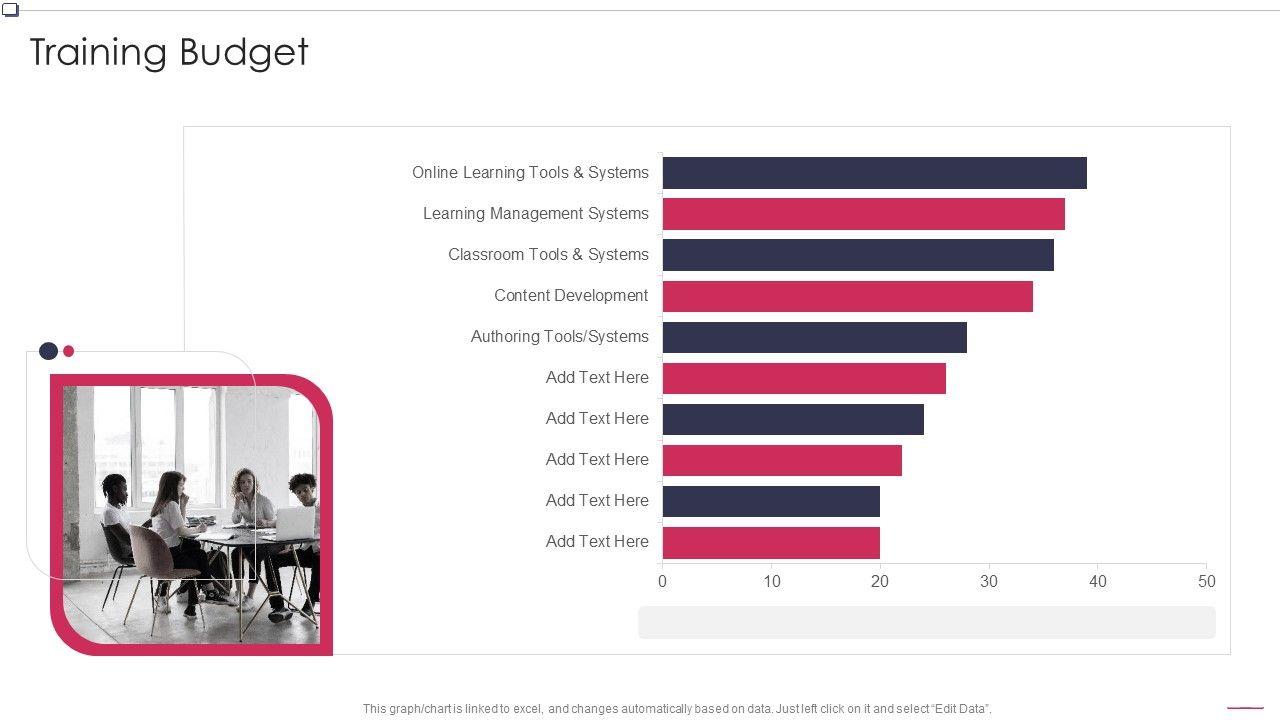 Training Budget

Online Learning Tools & Systems
Learning Management Systems
Classroom Tools & Systems
Content Development
Authoring Tools/Systems
Add Text Here
Add Text Here
Add Text Here
Add Text Here
Add Text Here

0 10 20 30 40 50

This graph/chart is linked to excel, and changes automatically based on data. Just left click on it and select "Edit Data".