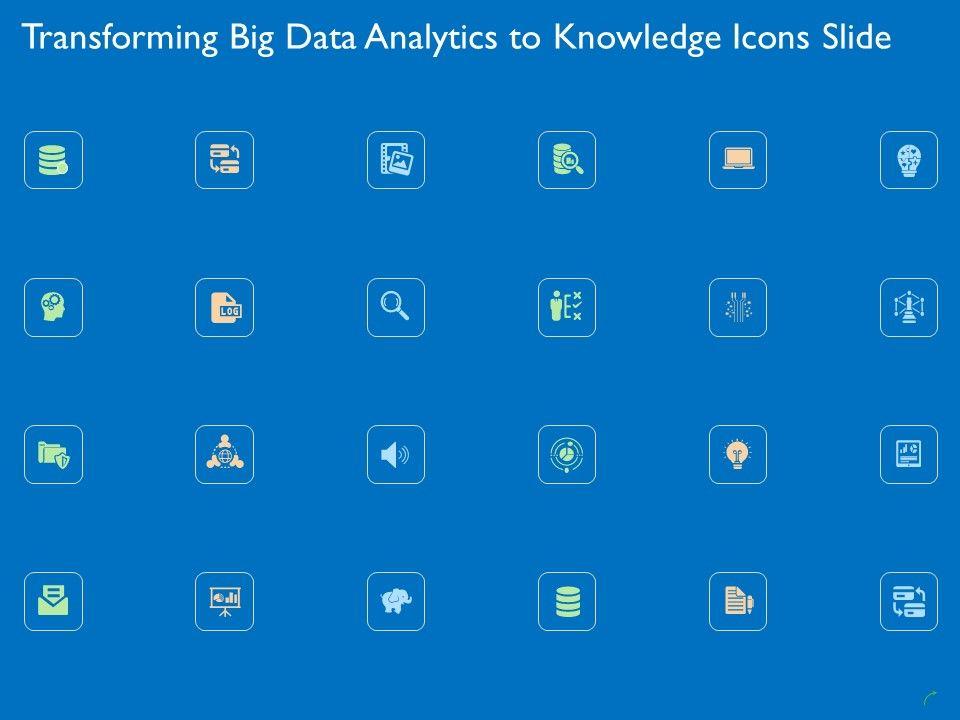 Transforming Big Data Analytics to Knowledge Icons Slide

LOG