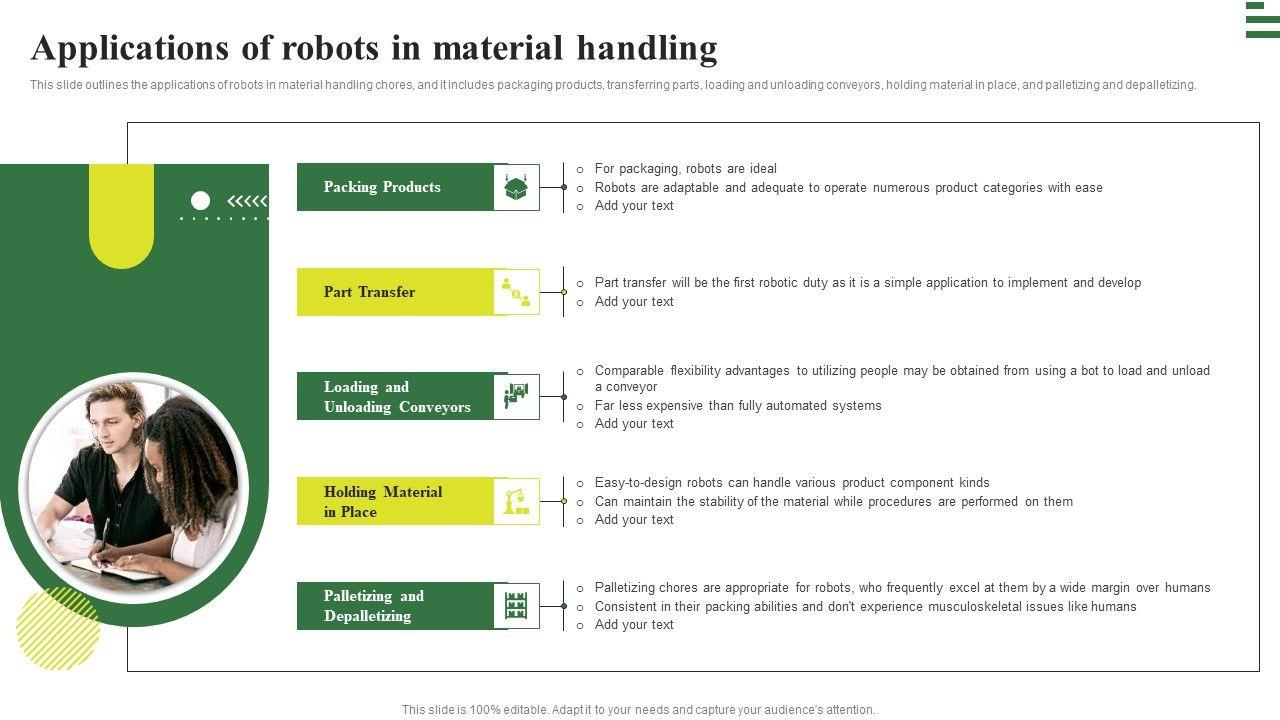 Applications of robots in material handling

This slide outlines the applications of robots in material handling chores, and it includes packaging products, transferring parts, loading and unloading conveyors, holding material in place, and palletizing and depalletizing.

Packing Products
- For packaging, robots are ideal
- Robots are adaptable and adequate to operate numerous product categories with ease
- Add your text

Part Transfer
- Part transfer will be the first robotic duty as it is a simple application to implement and develop
- Add your text

Loading and Unloading Conveyors
- Comparable flexibility advantages to utilizing people may be obtained from using a bot to load and unload a conveyor
- Far less expensive than fully automated systems
- Add your text

Holding Material in Place
- Easy-to-design robots can handle various product component kinds
- Can maintain the stability of the material while procedures are performed on them
- Add your text

Palletizing and Depalletizing
- Palletizing chores are appropriate for robots, who frequently excel at them by a wide margin over humans
- Consistent in their packing abilities and don't experience musculoskeletal issues like humans
- Add your text

This slide is 100% editable. Adapt it to your needs and capture your audience's attention.