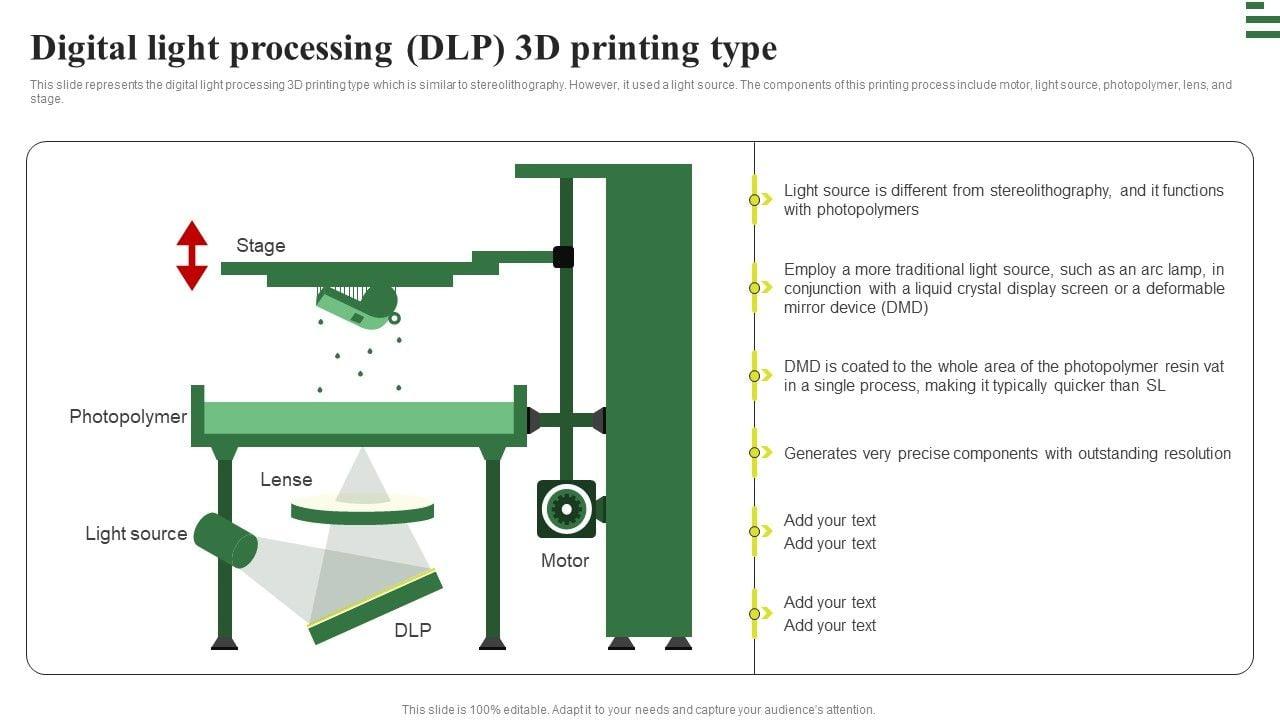 Digital light processing (DLP) 3D printing type

This slide represents the digital light processing 3D printing type which is similar to stereolithography. However, it used a light source. The components of this printing process include motor, light source, photopolymer, lens, and stage.

Stage

Photopolymer

Lense

Light source

DLP

Motor

Light source is different from stereolithography, and it functions with photopolymers

Employ a more traditional light source, such as an arc lamp, in conjunction with a liquid crystal display screen or a deformable mirror device (DMD)

DMD is coated to the whole area of the photopolymer resin vat in a single process, making it typically quicker than SL

Generates very precise components with outstanding resolution

Add your text
Add your text

Add your text
Add your text

This slide is 100% editable. Adapt it to your needs and capture your audience's attention.