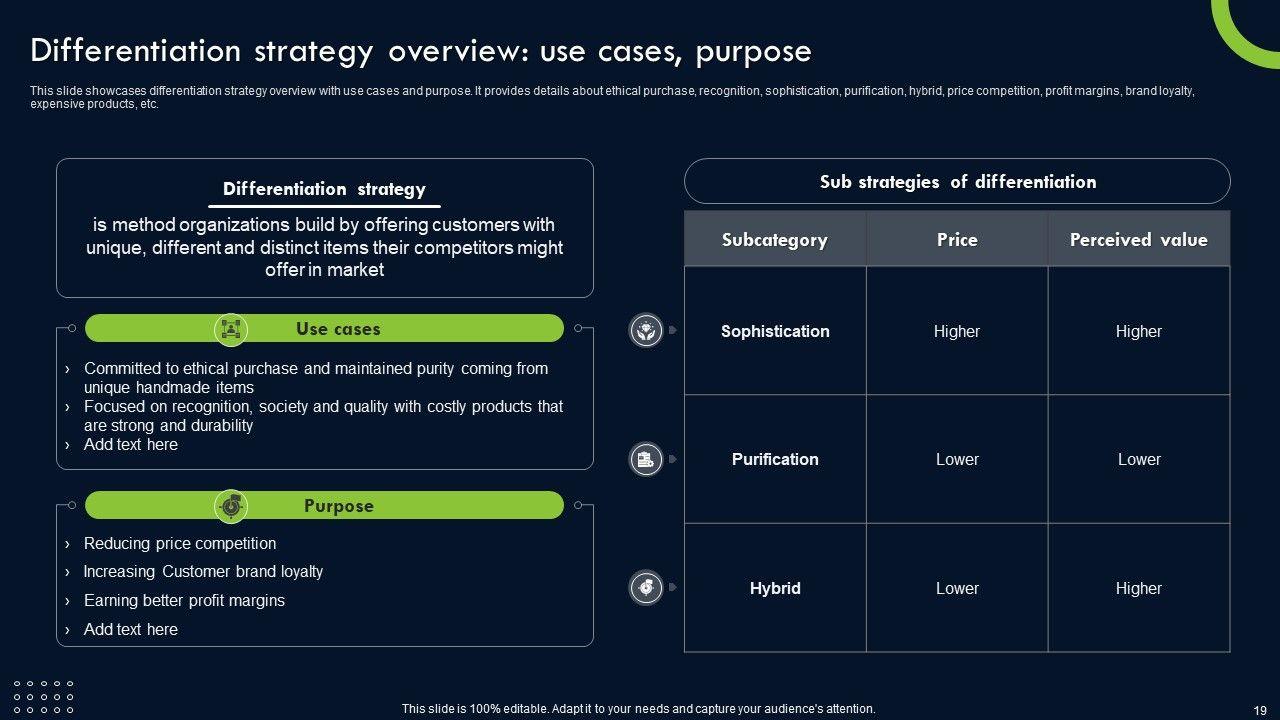 Differentiation strategy overview: use cases, purpose

This slide showcases differentiation strategy overview with use cases and purpose. It provides details about ethical purchase, recognition, sophistication, purification, hybrid, price competition, profit margins, brand loyalty, expensive products, etc.

Differentiation strategy

is method organizations build by offering customers with unique, different and distinct items their competitors might offer in market

Use cases

› Committed to ethical purchase and maintained purity coming from unique handmade items
› Focused on recognition, society and quality with costly products that are strong and durability
› Add text here

Purpose

› Reducing price competition
› Increasing Customer brand loyalty
› Earning better profit margins
› Add text here

Sub strategies of differentiation

| Subcategory | Price | Perceived value |
|---|---|---|
| Sophistication | Higher | Higher |
| Purification | Lower | Lower |
| Hybrid | Lower | Higher |

This slide is 100% editable. Adapt it to your needs and capture your audience's attention.

19