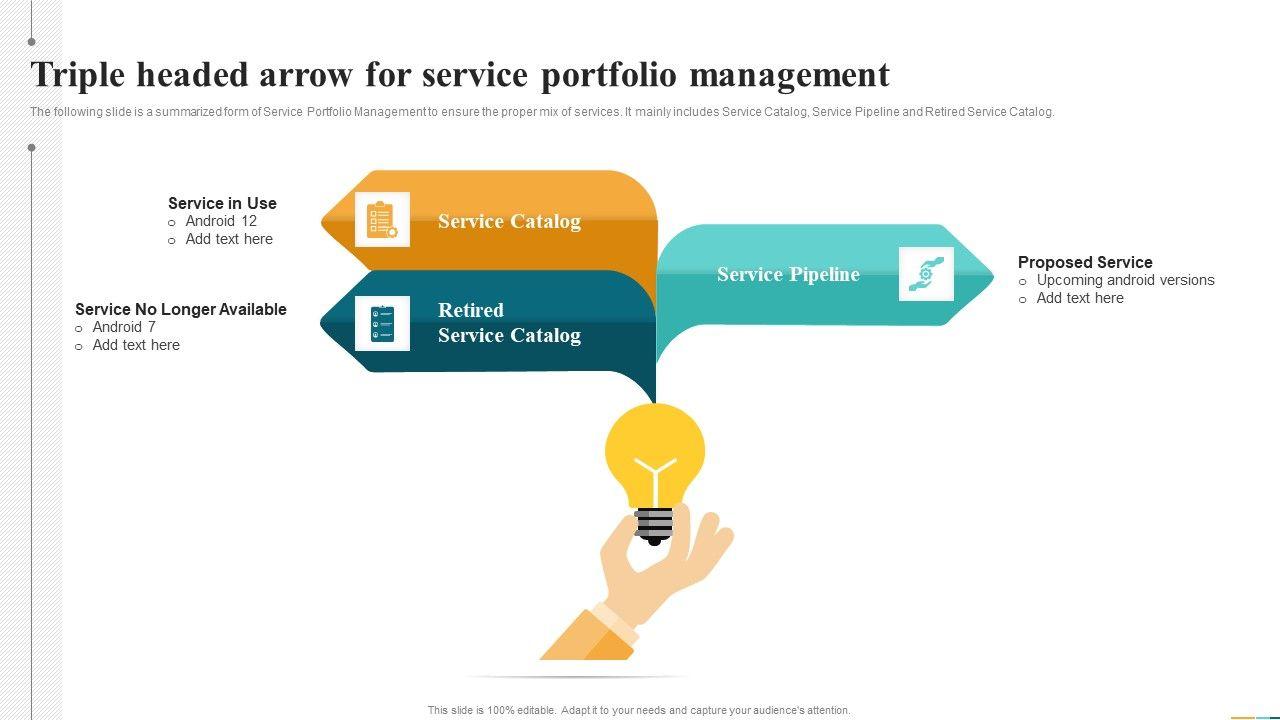 Triple headed arrow for service portfolio management

The following slide is a summarized form of Service Portfolio Management to ensure the proper mix of services. It mainly includes Service Catalog, Service Pipeline and Retired Service Catalog.

Service in Use
o Android 12
o Add text here

Service Catalog

Service No Longer Available
o Android 7
o Add text here

Retired Service Catalog

Service Pipeline

Proposed Service
o Upcoming android versions
o Add text here

This slide is 100% editable. Adapt it to your needs and capture your audience's attention.