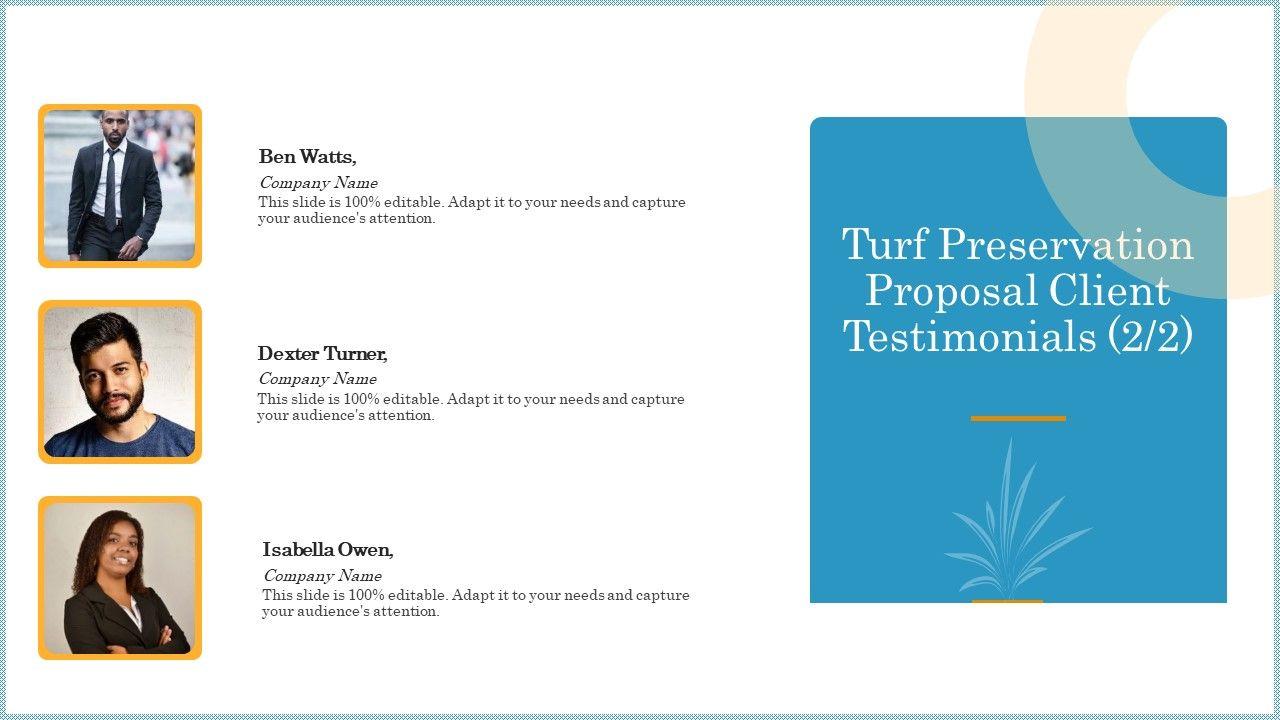 Ben Watts,

Company Name

This slide is 100% editable. Adapt it to your needs and capture your audience's attention.

Dexter Turner,

Company Name

This slide is 100% editable. Adapt it to your needs and capture your audience's attention.

Isabella Owen,

Company Name

This slide is 100% editable. Adapt it to your needs and capture your audience's attention.

Turf Preservation Proposal Client Testimonials (2/2)