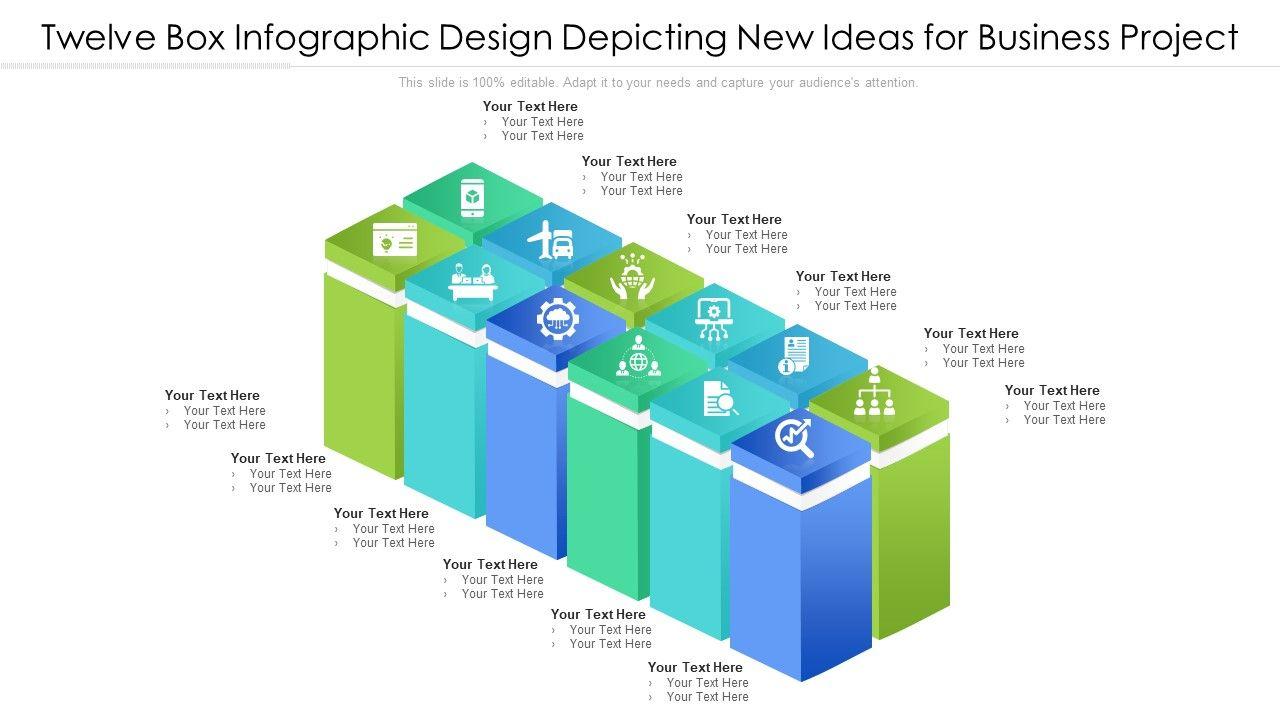 Twelve Box Infographic Design Depicting New Ideas for Business Project

This slide is 100% editable. Adapt it to your needs and capture your audience's attention.

Your Text Here
› Your Text Here
› Your Text Here

Your Text Here
› Your Text Here
› Your Text Here

Your Text Here
› Your Text Here
› Your Text Here

Your Text Here
› Your Text Here
› Your Text Here

Your Text Here
› Your Text Here
› Your Text Here

Your Text Here
› Your Text Here
› Your Text Here

Your Text Here
› Your Text Here
› Your Text Here

Your Text Here
› Your Text Here
› Your Text Here

Your Text Here
› Your Text Here
› Your Text Here

Your Text Here
› Your Text Here
› Your Text Here

Your Text Here
› Your Text Here
› Your Text Here

Your Text Here
› Your Text Here
› Your Text Here