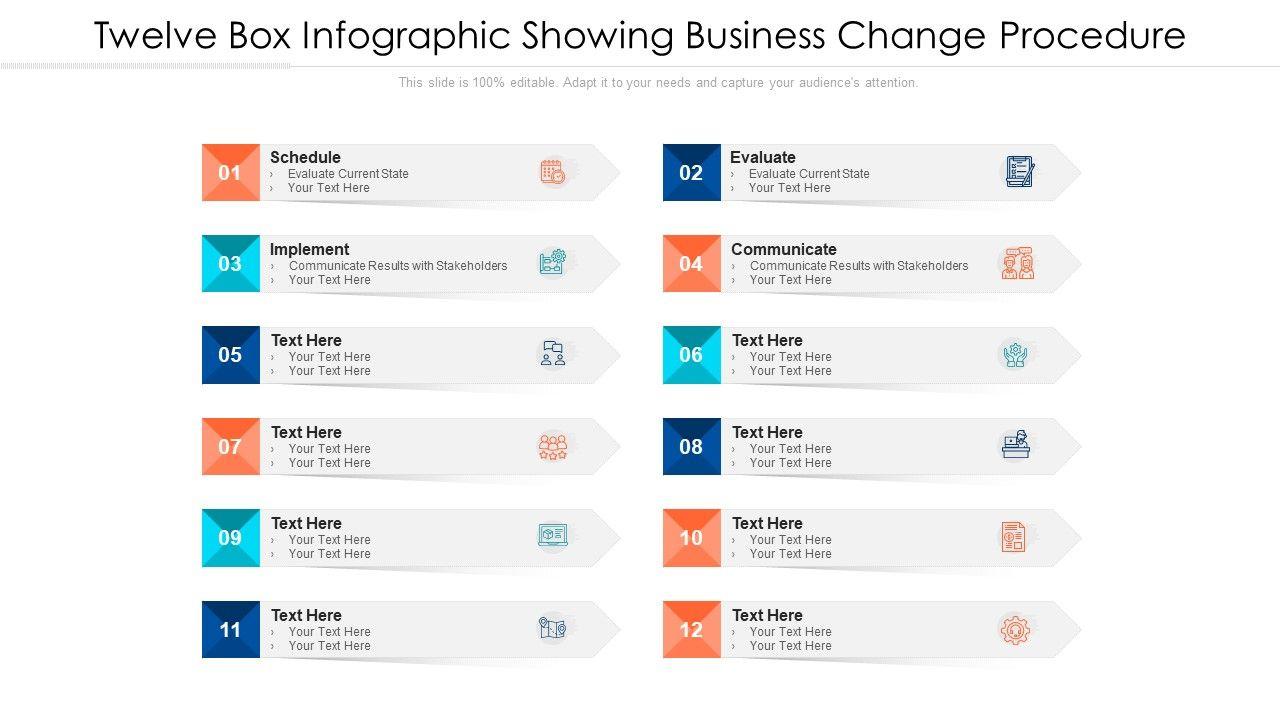 Twelve Box Infographic Showing Business Change Procedure

This slide is 100% editable. Adapt it to your needs and capture your audience's attention.

01
Schedule
› Evaluate Current State
› Your Text Here

02
Evaluate
› Evaluate Current State
› Your Text Here

03
Implement
› Communicate Results with Stakeholders
› Your Text Here

04
Communicate
› Communicate Results with Stakeholders
› Your Text Here

05
Text Here
› Your Text Here
› Your Text Here

06
Text Here
› Your Text Here
› Your Text Here

07
Text Here
› Your Text Here
› Your Text Here

08
Text Here
› Your Text Here
› Your Text Here

09
Text Here
› Your Text Here
› Your Text Here

10
Text Here
› Your Text Here
› Your Text Here

11
Text Here
› Your Text Here
› Your Text Here

12
Text Here
› Your Text Here
› Your Text Here