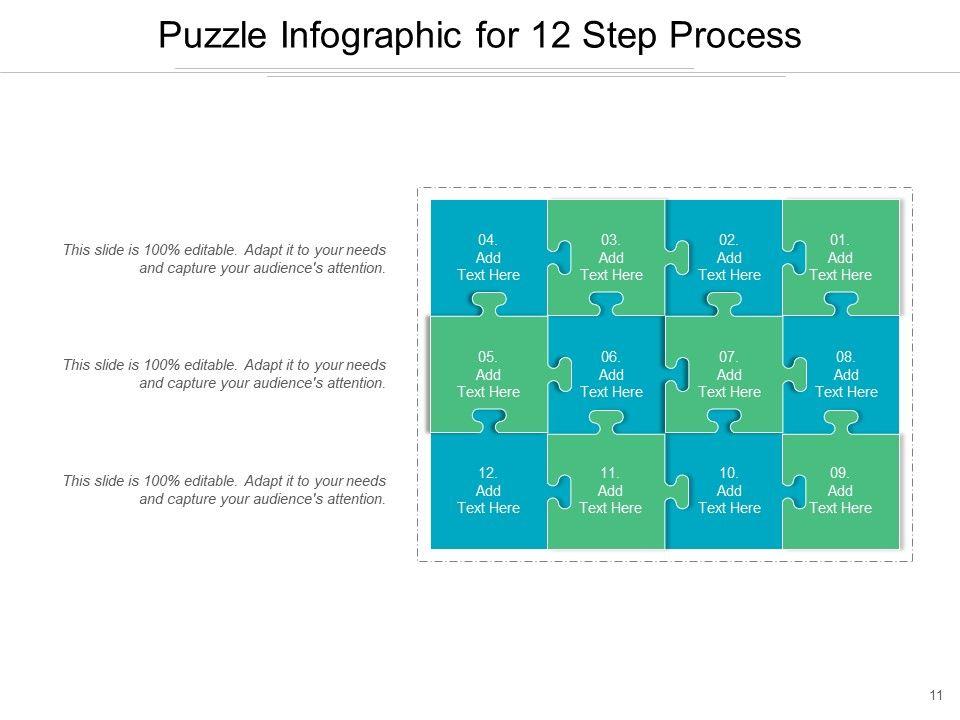 Puzzle Infographic for 12 Step Process

This slide is 100% editable. Adapt it to your needs and capture your audience's attention.

This slide is 100% editable. Adapt it to your needs and capture your audience's attention.

This slide is 100% editable. Adapt it to your needs and capture your audience's attention.

04. Add Text Here

03. Add Text Here

02. Add Text Here

01. Add Text Here

05. Add Text Here

06. Add Text Here

07. Add Text Here

08. Add Text Here

12. Add Text Here

11. Add Text Here

10. Add Text Here

09. Add Text Here

11