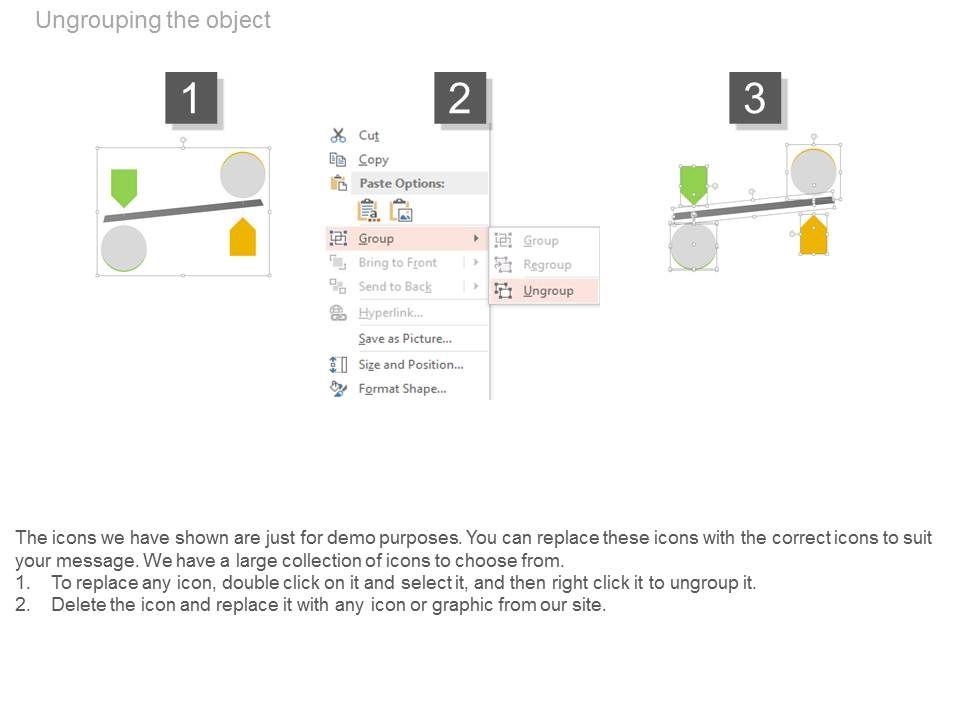 Ungrouping the object

1

2

Cut
Copy
Paste Options:
Group
Bring to Front
Send to Back
Hyperlink...
Save as Picture...
Size and Position...
Format Shape...

Group
Regroup
Ungroup

3

The icons we have shown are just for demo purposes. You can replace these icons with the correct icons to suit your message. We have a large collection of icons to choose from.
1. To replace any icon, double click on it and select it, and then right click it to ungroup it.
2. Delete the icon and replace it with any icon or graphic from our site.