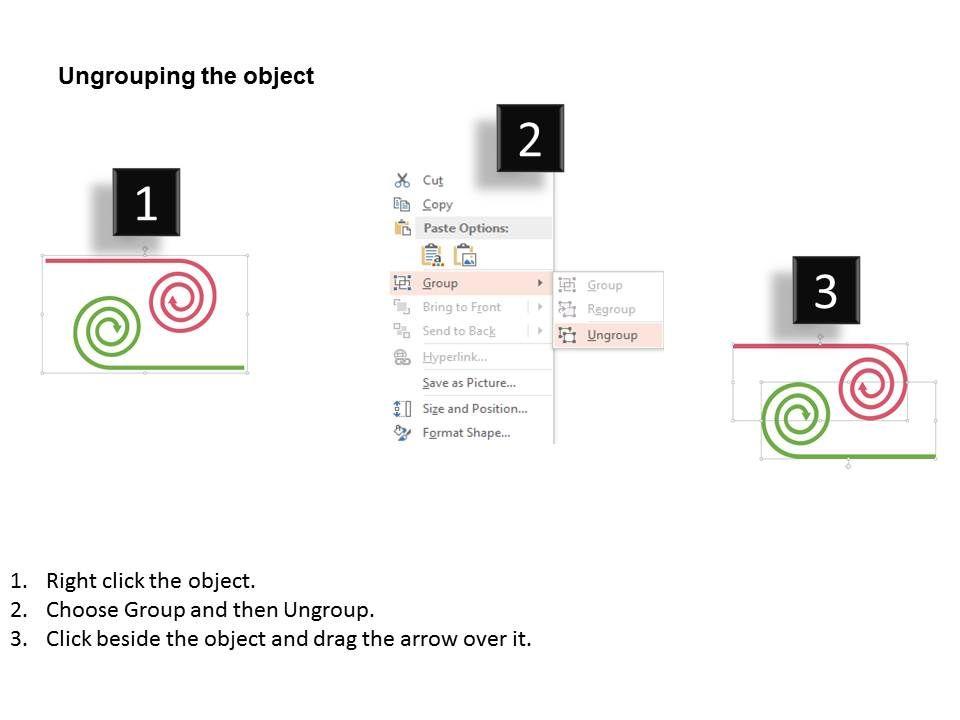 Ungrouping the object

1

2

Cut
Copy
Paste Options:
Group
Bring to Front
Send to Back
Hyperlink...
Save as Picture...
Size and Position...
Format Shape...

Group
Regroup
Ungroup

3

1. Right click the object.
2. Choose Group and then Ungroup.
3. Click beside the object and drag the arrow over it.