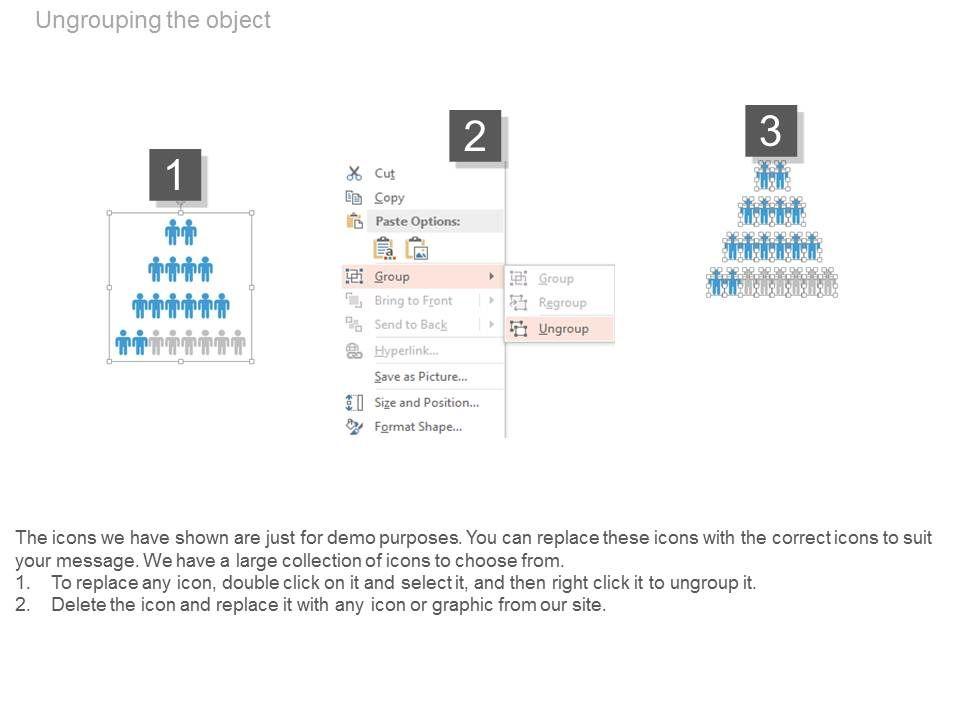 Ungrouping the object

1

2

Cut
Copy
Paste Options:
Group
Bring to Front
Send to Back
Hyperlink...
Save as Picture...
Size and Position...
Format Shape...

Group
Regroup
Ungroup

3

The icons we have shown are just for demo purposes. You can replace these icons with the correct icons to suit your message. We have a large collection of icons to choose from.
1. To replace any icon, double click on it and select it, and then right click it to ungroup it.
2. Delete the icon and replace it with any icon or graphic from our site.