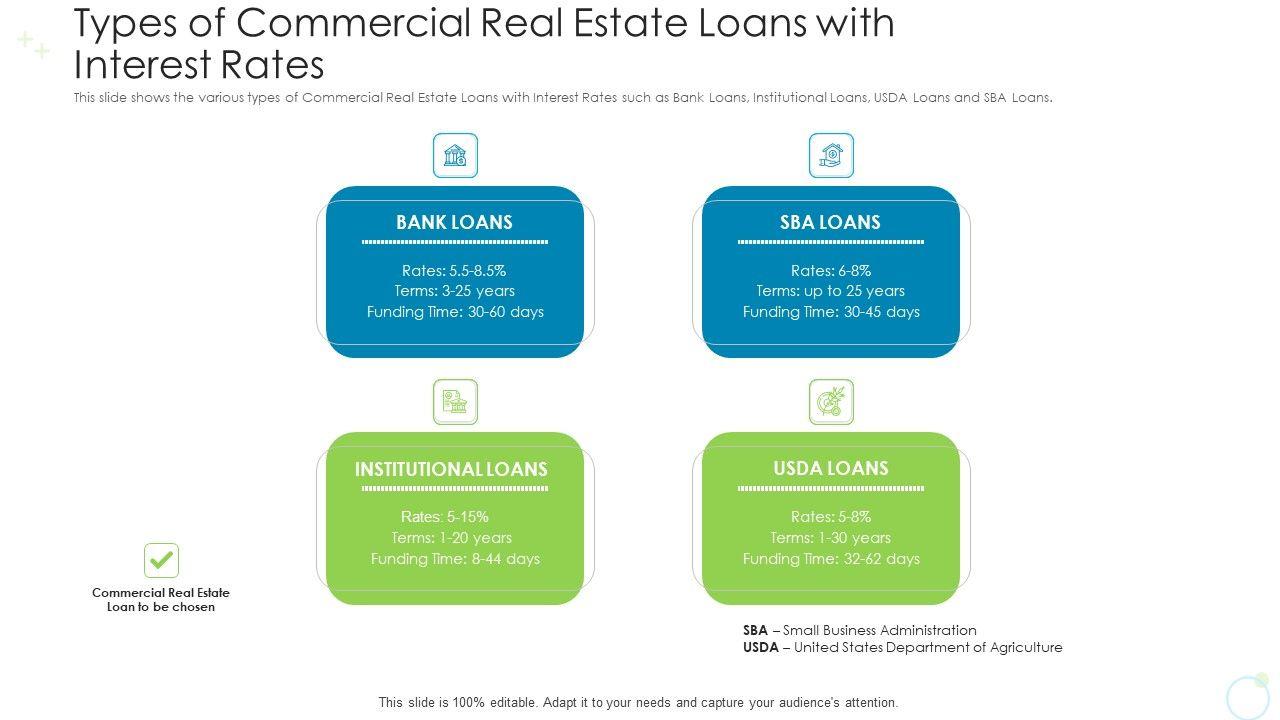 Types of Commercial Real Estate Loans with Interest Rates

This slide shows the various types of Commercial Real Estate Loans with Interest Rates such as Bank Loans, Institutional Loans, USDA Loans and SBA Loans.

BANK LOANS

Rates: 5.5-8.5%
Terms: 3-25 years
Funding Time: 30-60 days

SBA LOANS

Rates: 6-8%
Terms: up to 25 years
Funding Time: 30-45 days

INSTITUTIONAL LOANS

Rates: 5-15%
Terms: 1-20 years
Funding Time: 8-44 days

USDA LOANS

Rates: 5-8%
Terms: 1-30 years
Funding Time: 32-62 days

Commercial Real Estate Loan to be chosen

SBA – Small Business Administration
USDA – United States Department of Agriculture

This slide is 100% editable. Adapt it to your needs and capture your audience's attention.