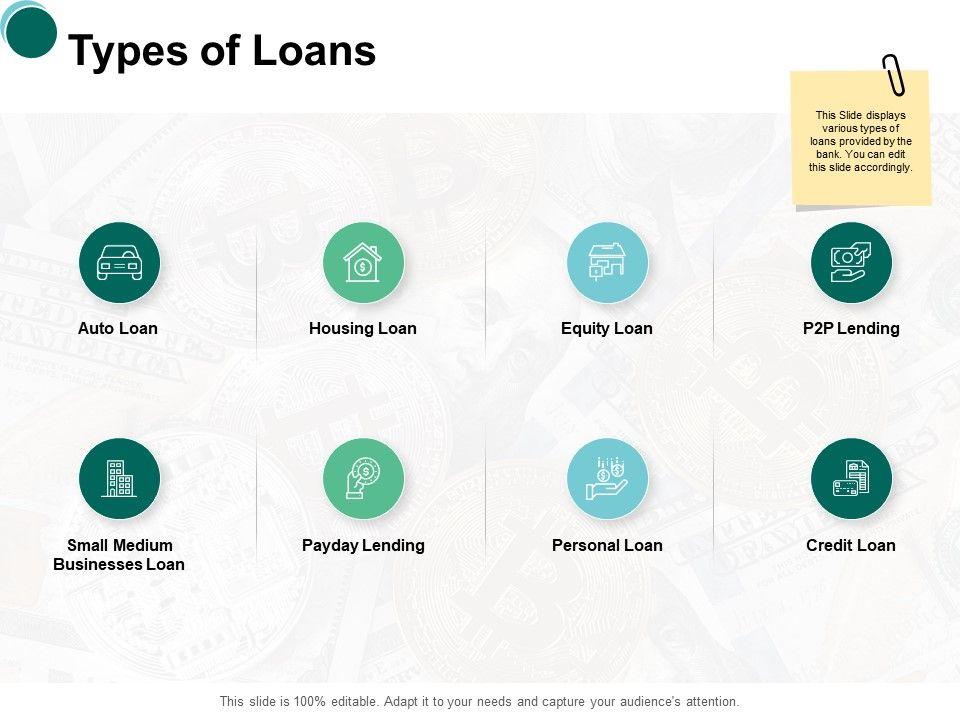 Types of Loans

This Slide displays various types of loans provided by the bank. You can edit this slide accordingly.

Auto Loan

Housing Loan

Equity Loan

P2P Lending

Small Medium Businesses Loan

Payday Lending

Personal Loan

Credit Loan

This slide is 100% editable. Adapt it to your needs and capture your audience's attention.