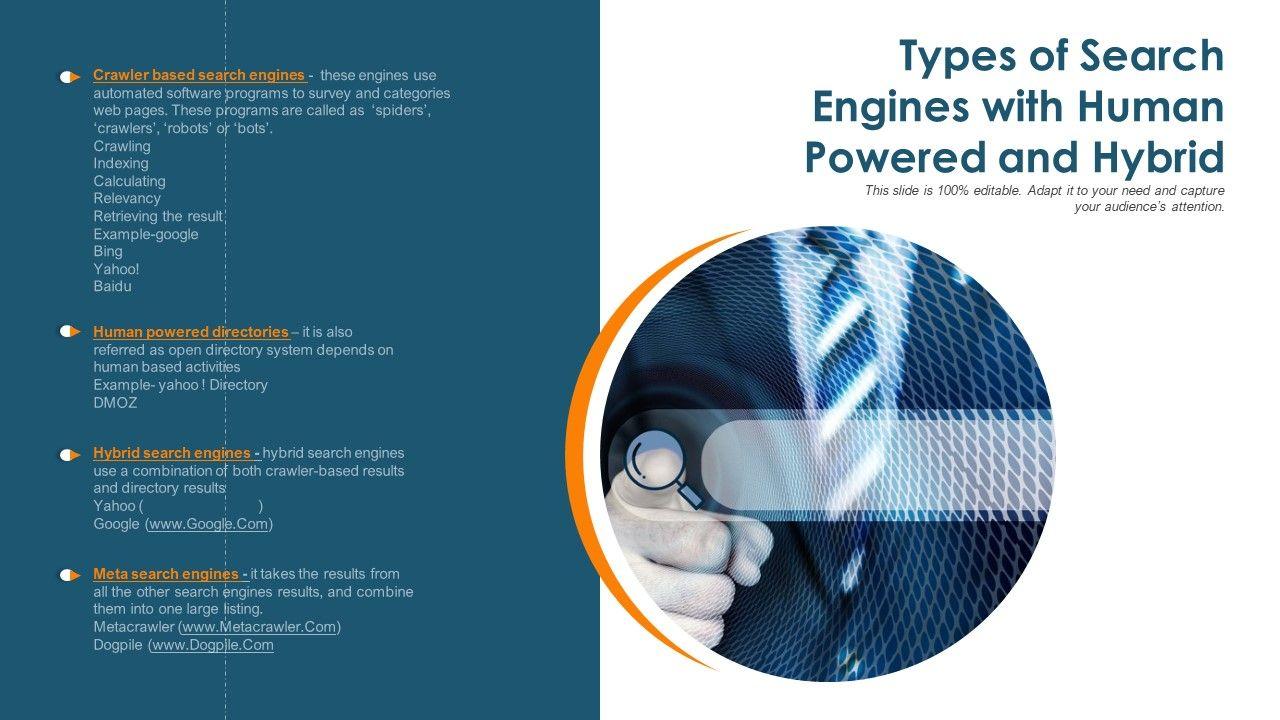 Crawler based search engines - these engines use automated software programs to survey and categories web pages. These programs are called as 'spiders', 'crawlers', 'robots' or 'bots'.
Crawling
Indexing
Calculating
Relevancy
Retrieving the result
Example-google
Bing
Yahoo!
Baidu

Human powered directories – it is also referred as open directory system depends on human based activities
Example- yahoo ! Directory
DMOZ

Hybrid search engines - hybrid search engines use a combination of both crawler-based results and directory results
Yahoo ( )
Google (www.Google.Com)

Meta search engines - it takes the results from all the other search engines results, and combine them into one large listing.
Metacrawler (www.Metacrawler.Com)
Dogpile (www.Dogpile.Com

Types of Search Engines with Human Powered and Hybrid

This slide is 100% editable. Adapt it to your need and capture your audience's attention.