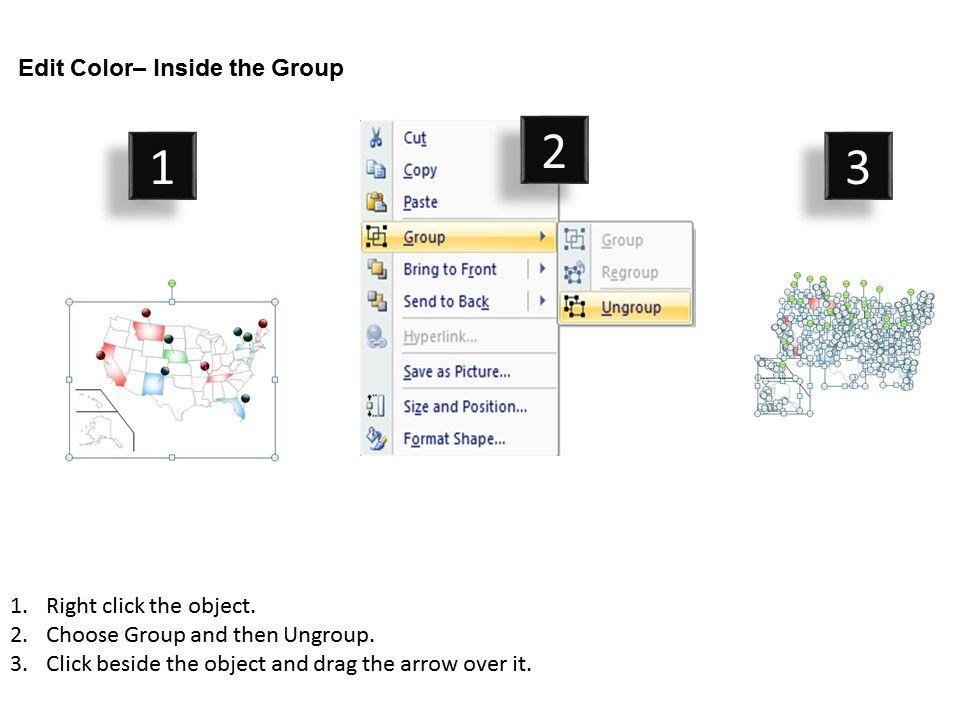 Edit Color– Inside the Group

1

2

3

Cut
Copy
Paste
Group
Bring to Front
Send to Back
Hyperlink...
Save as Picture...
Size and Position...
Format Shape...

Group
Regroup
Ungroup

1. Right click the object.
2. Choose Group and then Ungroup.
3. Click beside the object and drag the arrow over it.