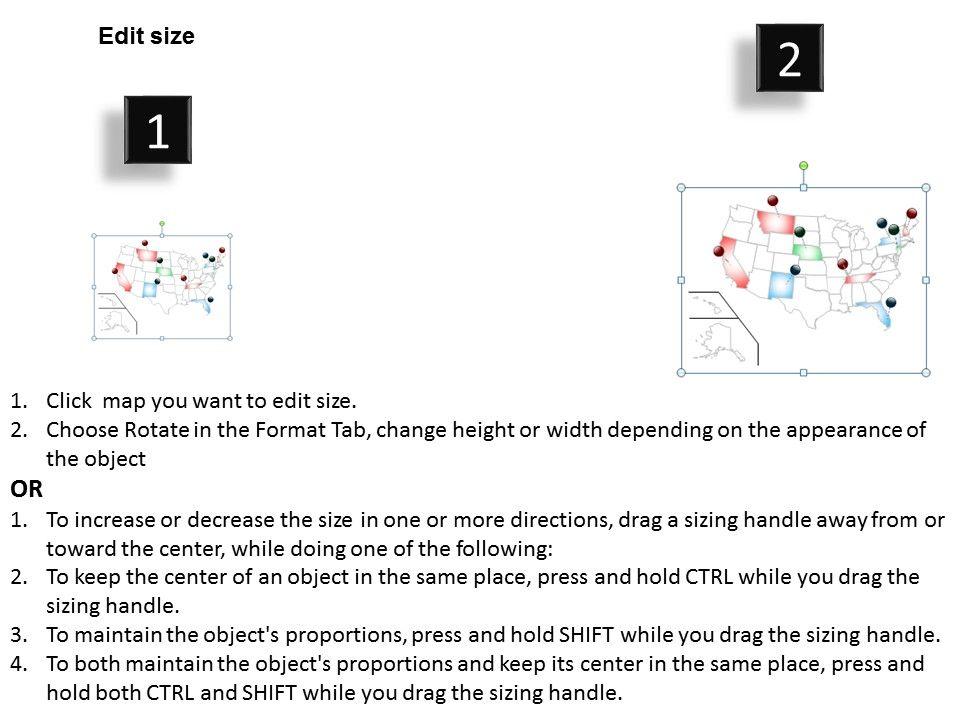 Edit size

1

2

1. Click map you want to edit size.
2. Choose Rotate in the Format Tab, change height or width depending on the appearance of the object

OR

1. To increase or decrease the size in one or more directions, drag a sizing handle away from or toward the center, while doing one of the following:
2. To keep the center of an object in the same place, press and hold CTRL while you drag the sizing handle.
3. To maintain the object's proportions, press and hold SHIFT while you drag the sizing handle.
4. To both maintain the object's proportions and keep its center in the same place, press and hold both CTRL and SHIFT while you drag the sizing handle.