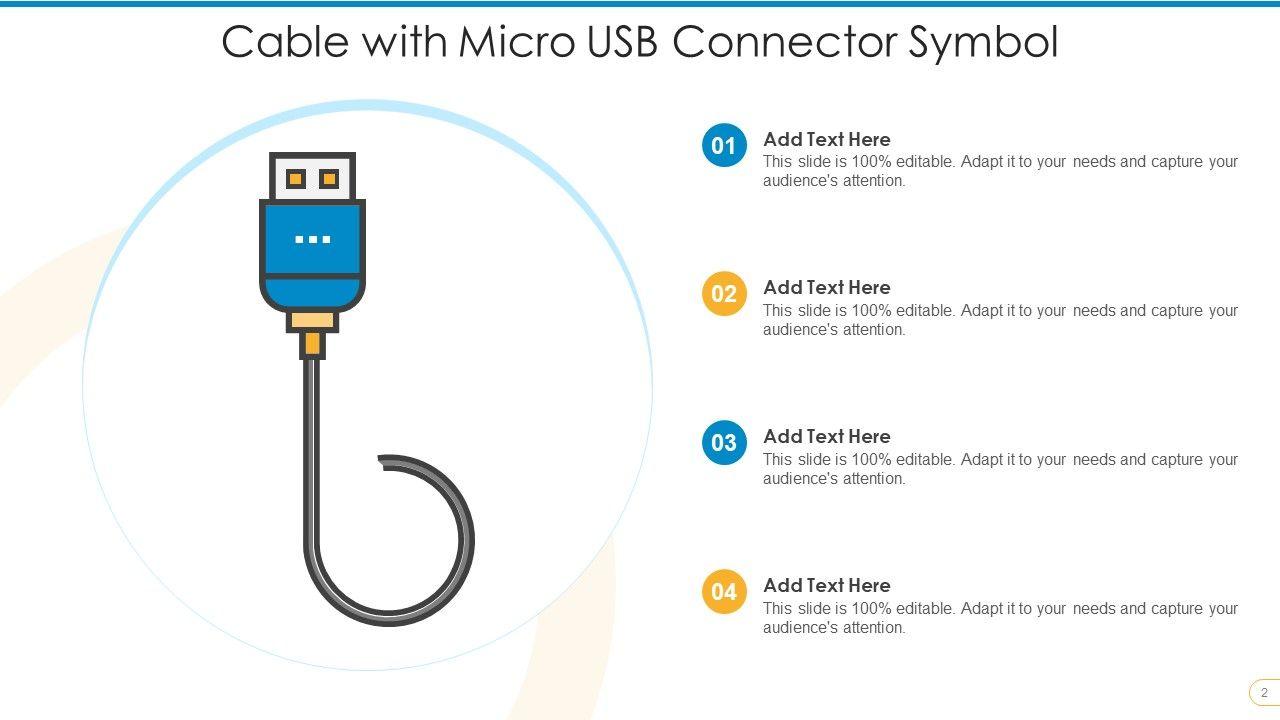 Cable with Micro USB Connector Symbol

01
Add Text Here
This slide is 100% editable. Adapt it to your needs and capture your audience's attention.

02
Add Text Here
This slide is 100% editable. Adapt it to your needs and capture your audience's attention.

03
Add Text Here
This slide is 100% editable. Adapt it to your needs and capture your audience's attention.

04
Add Text Here
This slide is 100% editable. Adapt it to your needs and capture your audience's attention.

2