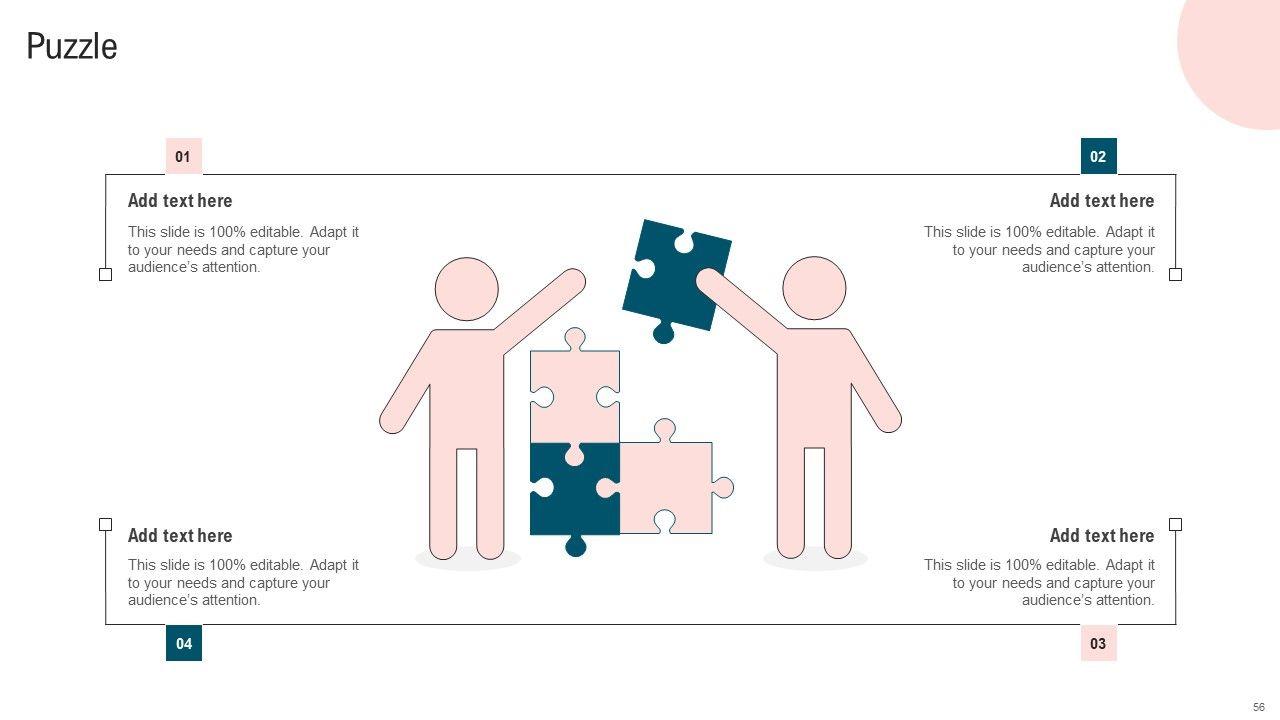 Puzzle

01

Add text here

This slide is 100% editable. Adapt it to your needs and capture your audience's attention.

02

Add text here

This slide is 100% editable. Adapt it to your needs and capture your audience's attention.

Add text here

This slide is 100% editable. Adapt it to your needs and capture your audience's attention.

04

Add text here

This slide is 100% editable. Adapt it to your needs and capture your audience's attention.

03

56