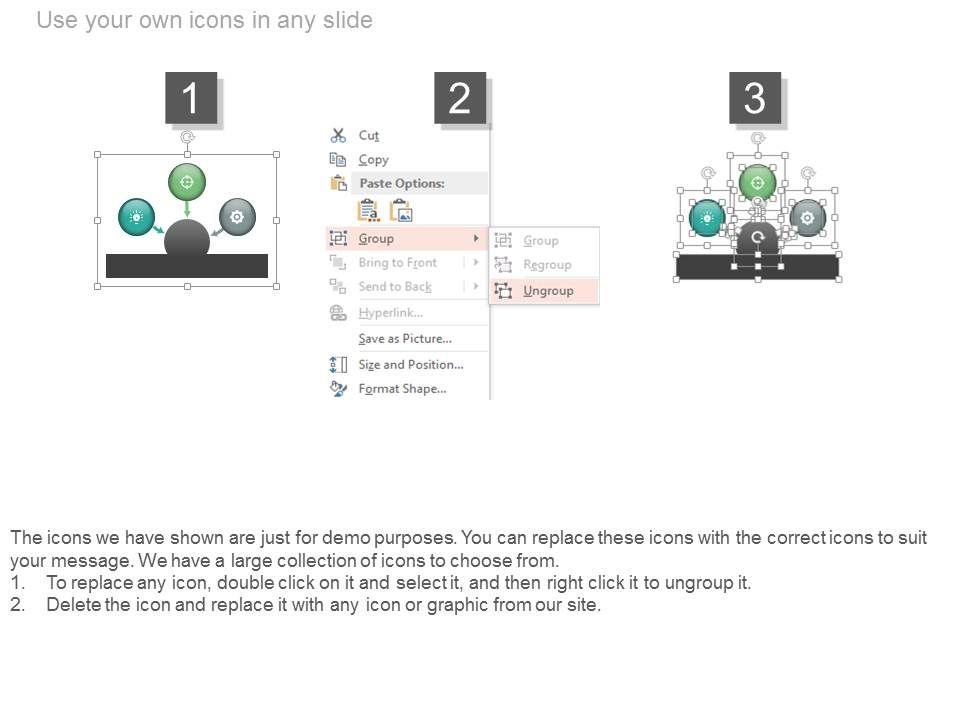 Use your own icons in any slide

1

2

Cut
Copy
Paste Options:
Group
Bring to Front
Send to Back
Hyperlink...
Save as Picture...
Size and Position...
Format Shape...

Group
Regroup
Ungroup

3

The icons we have shown are just for demo purposes. You can replace these icons with the correct icons to suit your message. We have a large collection of icons to choose from.
1. To replace any icon, double click on it and select it, and then right click it to ungroup it.
2. Delete the icon and replace it with any icon or graphic from our site.