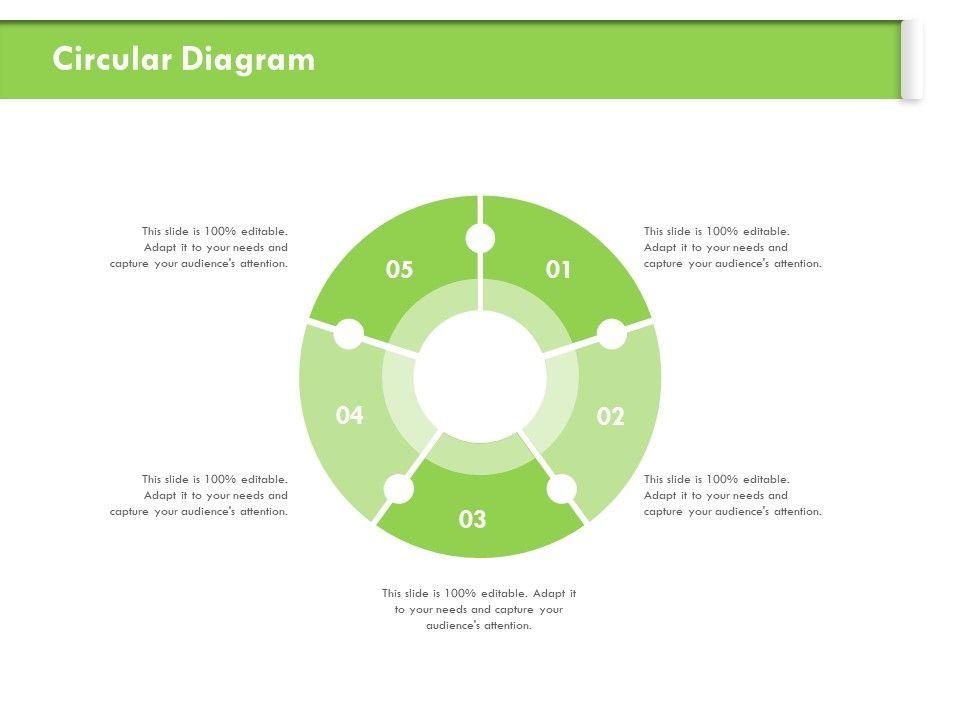 Circular Diagram

This slide is 100% editable. Adapt it to your needs and capture your audience's attention.

05

01

This slide is 100% editable. Adapt it to your needs and capture your audience's attention.

04

02

This slide is 100% editable. Adapt it to your needs and capture your audience's attention.

03

This slide is 100% editable. Adapt it to your needs and capture your audience's attention.

This slide is 100% editable. Adapt it to your needs and capture your audience's attention.