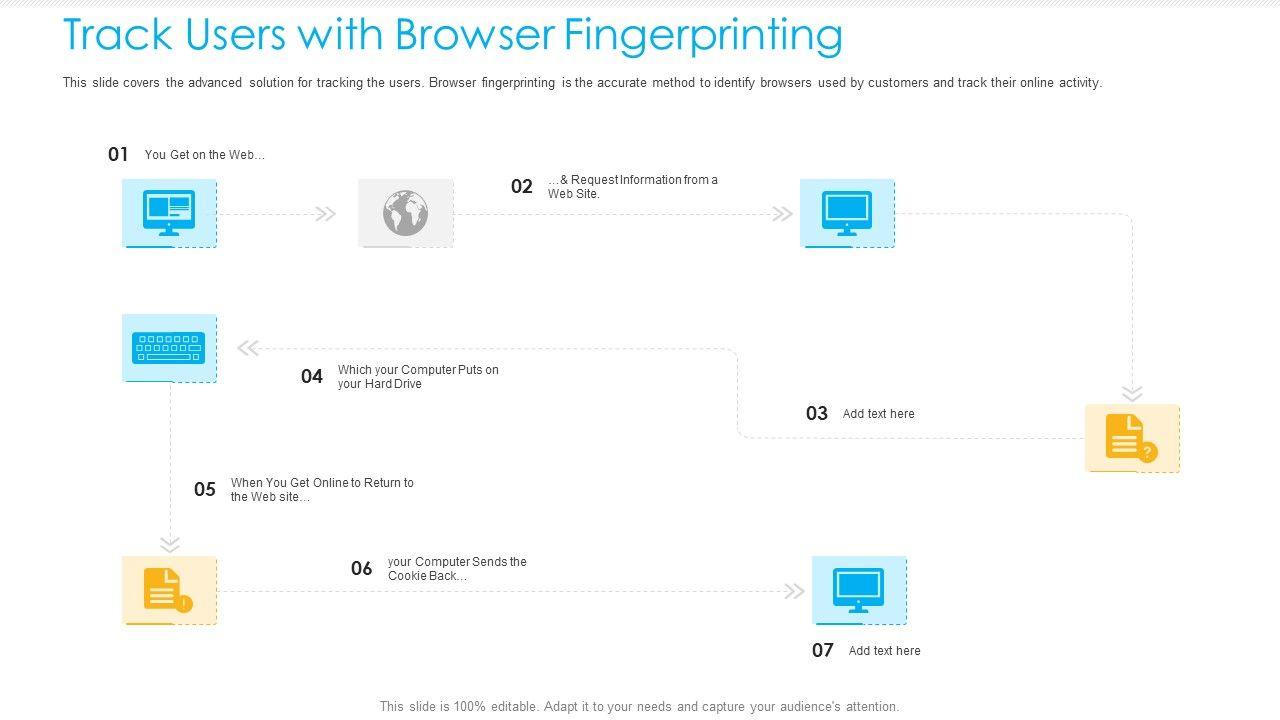 Track Users with Browser Fingerprinting

This slide covers the advanced solution for tracking the users. Browser fingerprinting is the accurate method to identify browsers used by customers and track their online activity.

01 You Get on the Web…

02 …& Request Information from a Web Site.

03 Add text here

04 Which your Computer Puts on your Hard Drive

05 When You Get Online to Return to the Web site…

06 your Computer Sends the Cookie Back…

07 Add text here

This slide is 100% editable. Adapt it to your needs and capture your audience's attention.