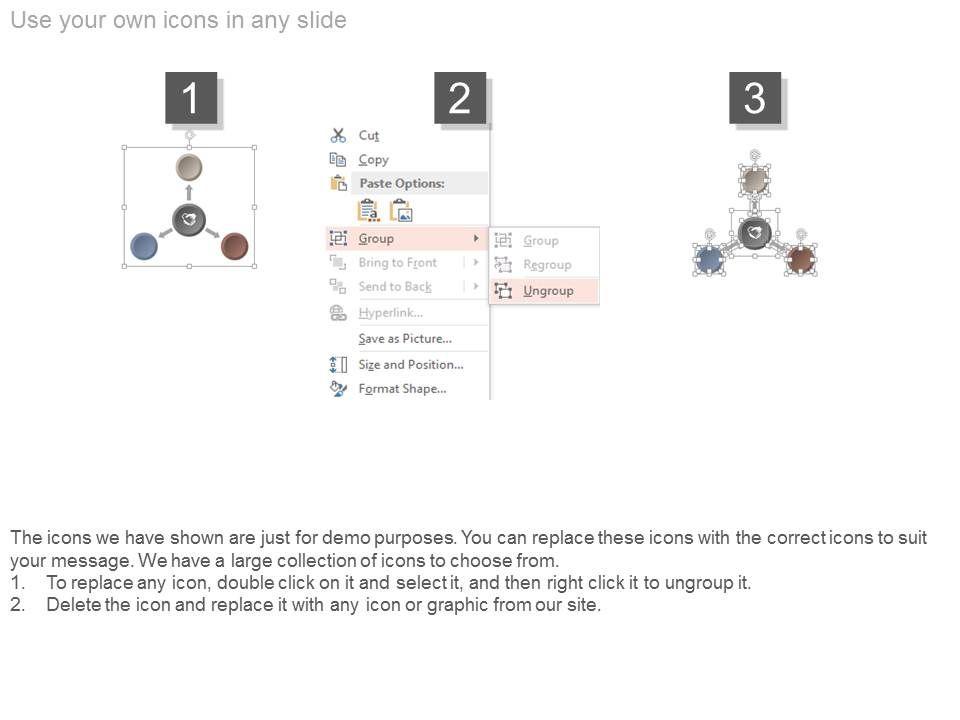 Use your own icons in any slide

1

2

3

Cut
Copy
Paste Options:
Group
Bring to Front
Send to Back
Hyperlink...
Save as Picture...
Size and Position...
Format Shape...

Group
Regroup
Ungroup

The icons we have shown are just for demo purposes. You can replace these icons with the correct icons to suit your message. We have a large collection of icons to choose from.
1. To replace any icon, double click on it and select it, and then right click it to ungroup it.
2. Delete the icon and replace it with any icon or graphic from our site.