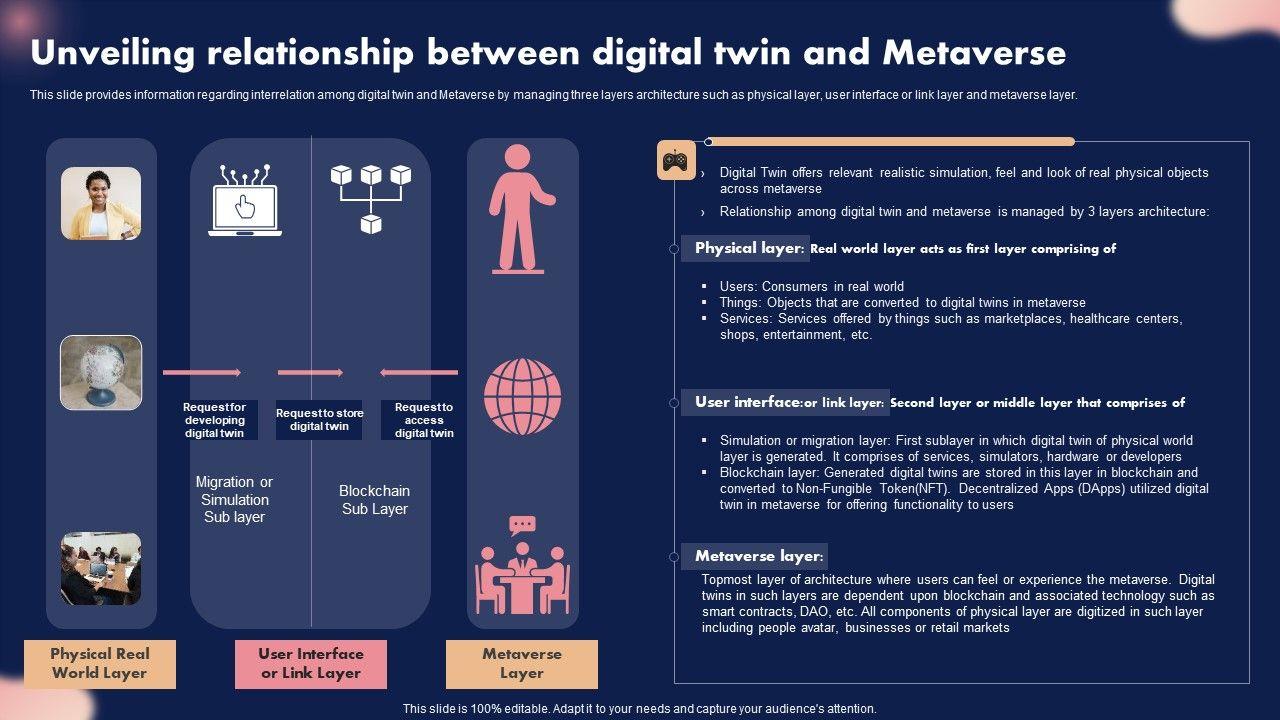 Unveiling relationship between digital twin and Metaverse

This slide provides information regarding interrelation among digital twin and Metaverse by managing three layers architecture such as physical layer, user interface or link layer and metaverse layer.

Request for developing digital twin

Request to store digital twin

Request to access digital twin

Migration or Simulation Sub layer

Blockchain Sub Layer

Physical Real World Layer

User Interface or Link Layer

Metaverse Layer

› Digital Twin offers relevant realistic simulation, feel and look of real physical objects across metaverse

› Relationship among digital twin and metaverse is managed by 3 layers architecture:

Physical layer: Real world layer acts as first layer comprising of

▪ Users: Consumers in real world
▪ Things: Objects that are converted to digital twins in metaverse
▪ Services: Services offered by things such as marketplaces, healthcare centers, shops, entertainment, etc.

User interface:or link layer: Second layer or middle layer that comprises of

▪ Simulation or migration layer: First sublayer in which digital twin of physical world layer is generated. It comprises of services, simulators, hardware or developers
▪ Blockchain layer: Generated digital twins are stored in this layer in blockchain and converted to Non-Fungible Token(NFT). Decentralized Apps (DApps) utilized digital twin in metaverse for offering functionality to users

Metaverse layer:

Topmost layer of architecture where users can feel or experience the metaverse. Digital twins in such layers are dependent upon blockchain and associated technology such as smart contracts, DAO, etc. All components of physical layer are digitized in such layer including people avatar, businesses or retail markets

This slide is 100% editable. Adapt it to your needs and capture your audience's attention.